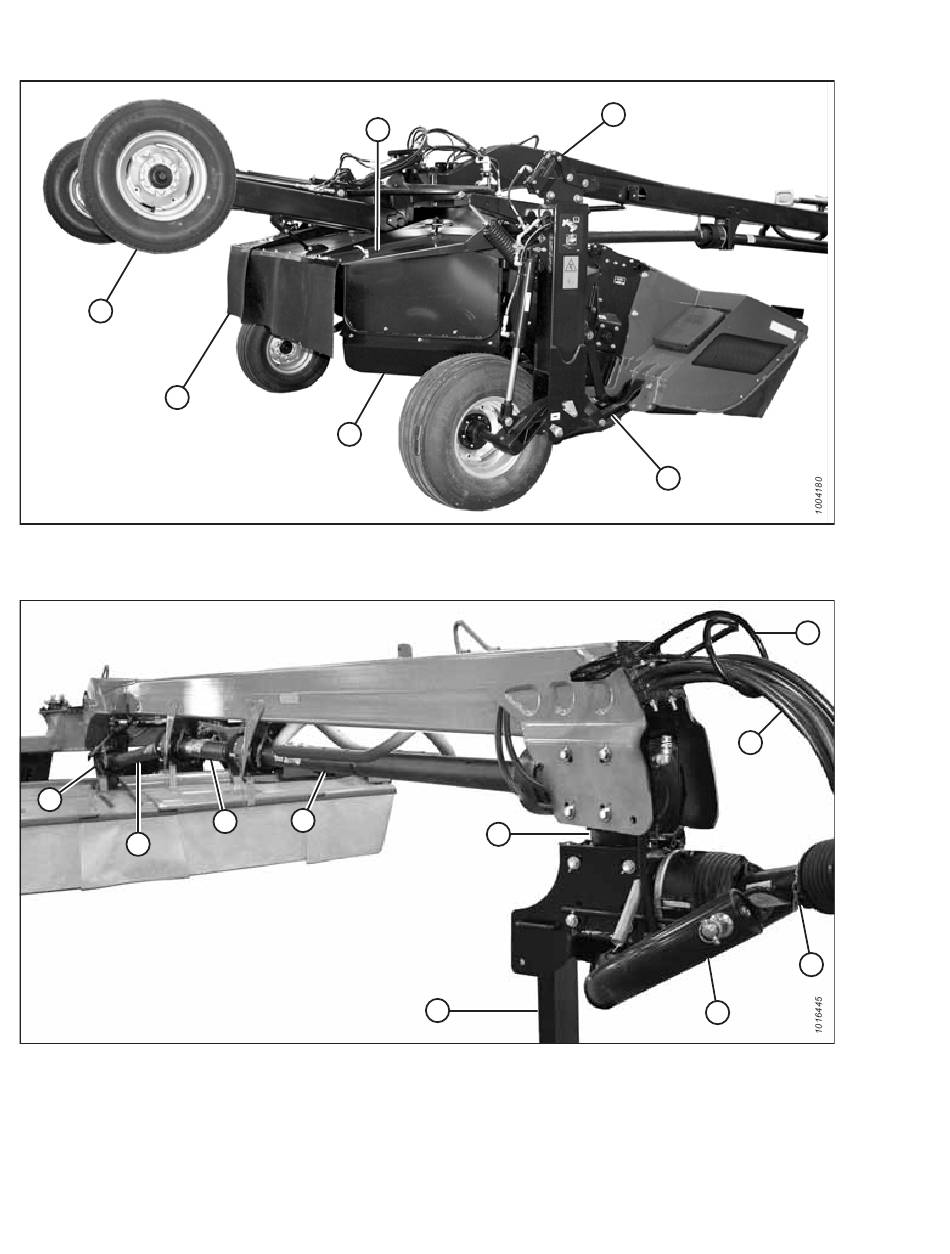 1004180

1016445