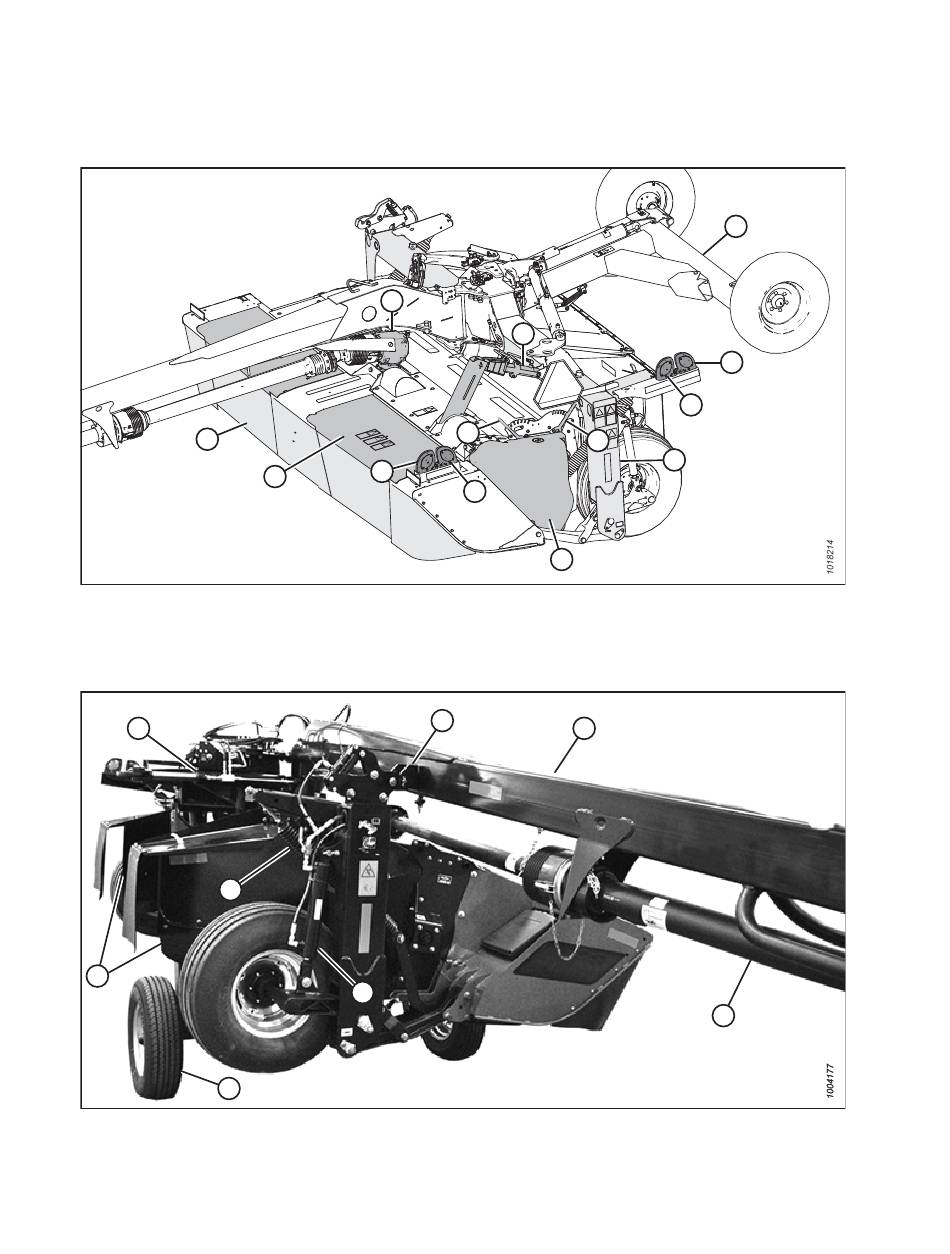 1018214

1004177