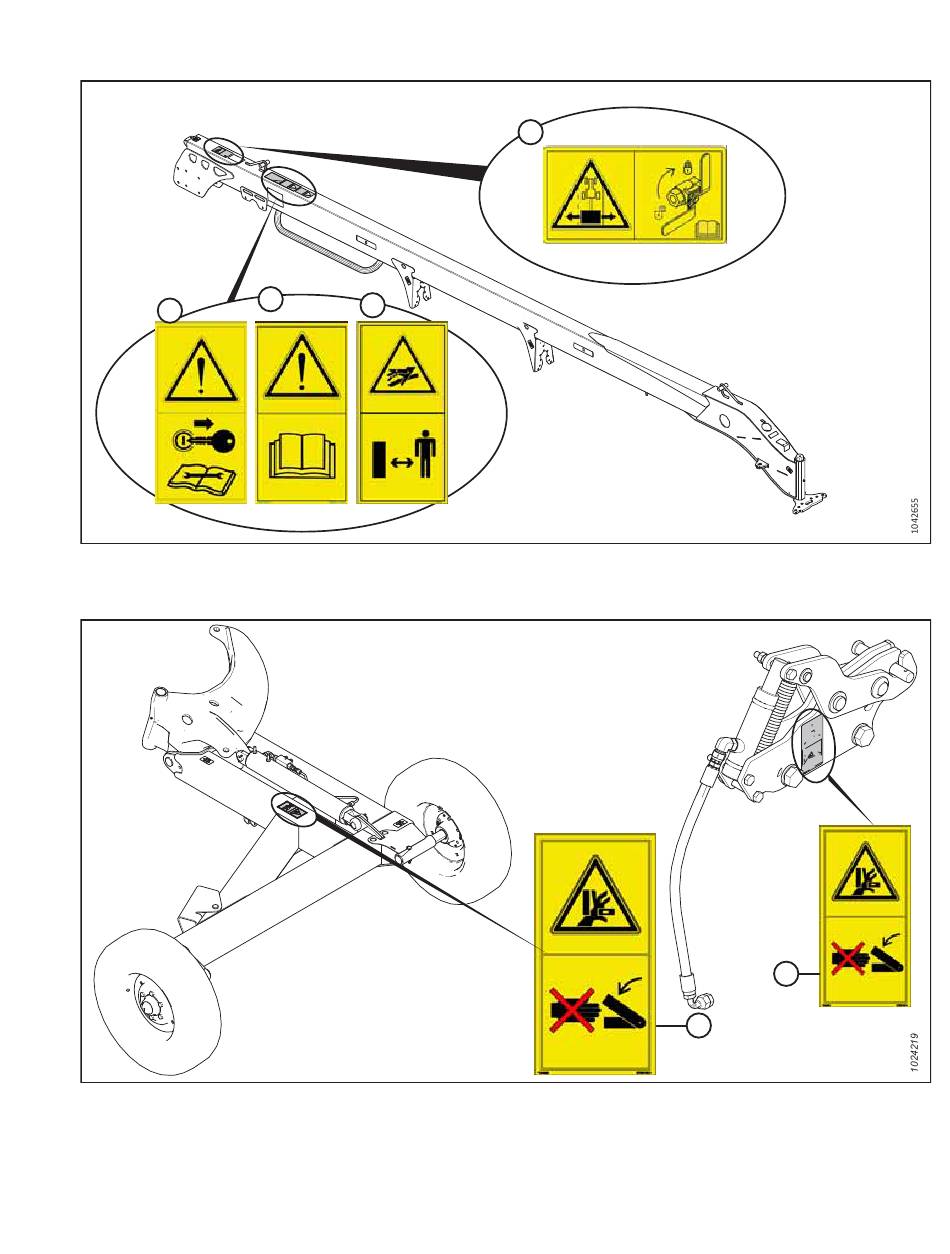 1042655

1024219