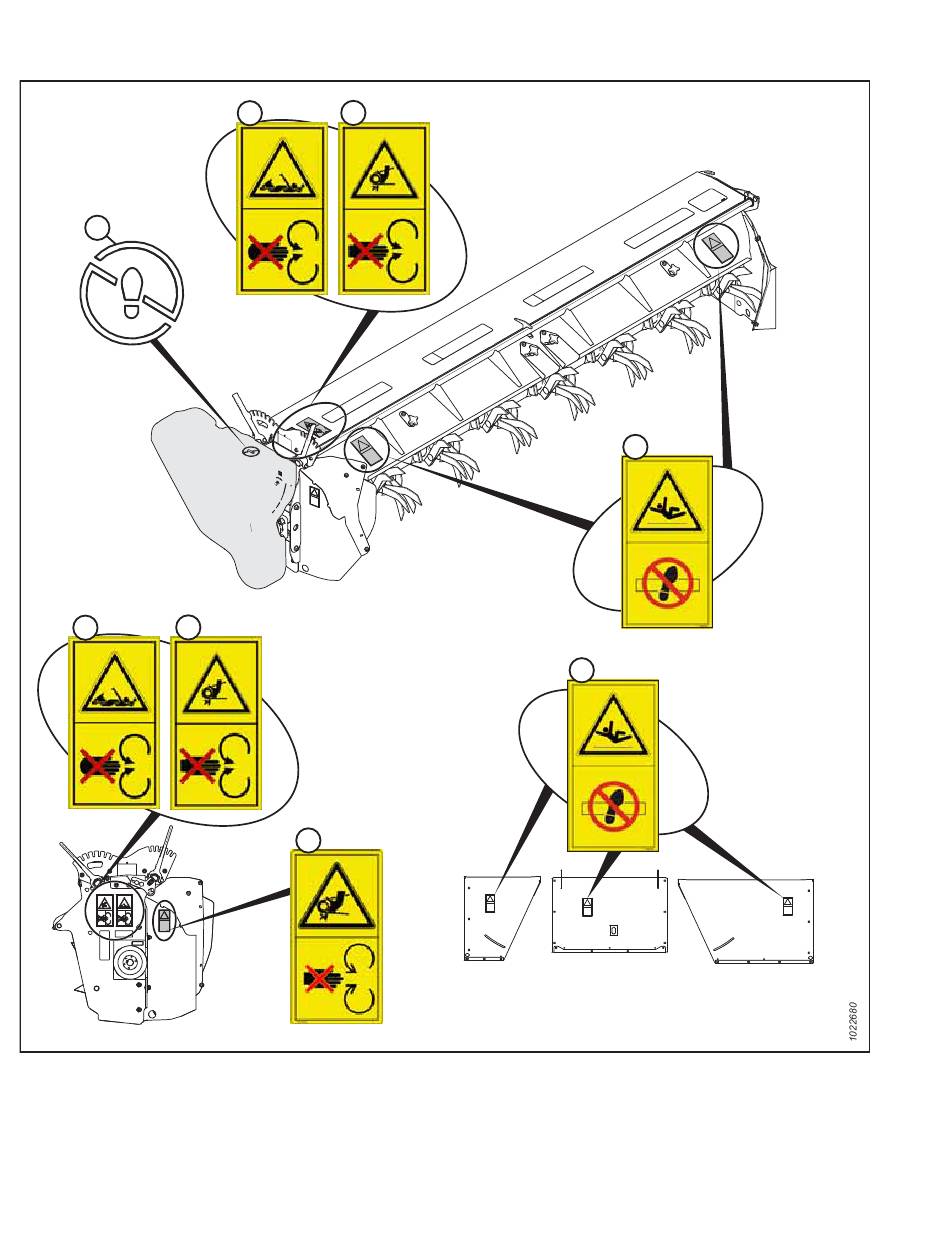 1022680