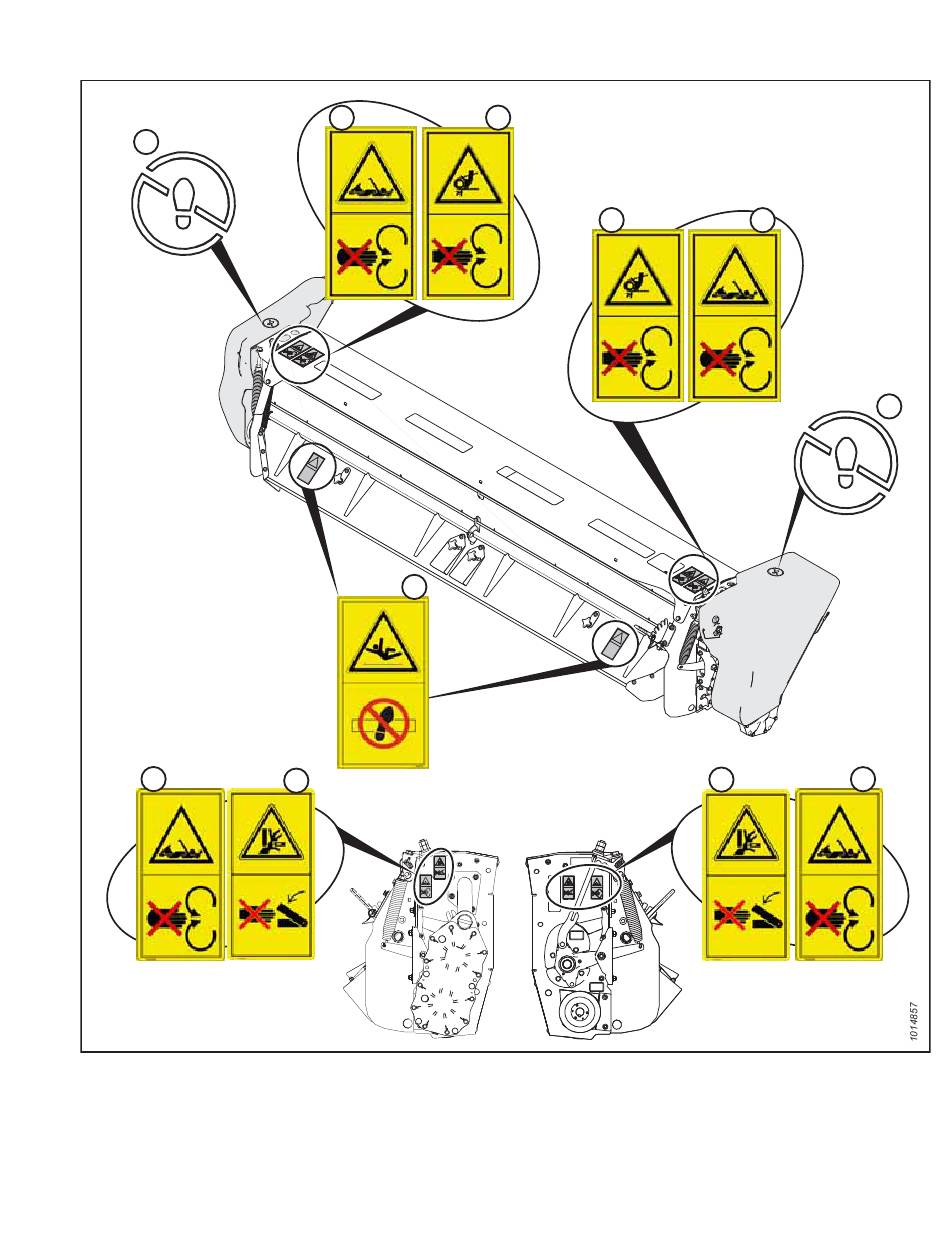 1014857