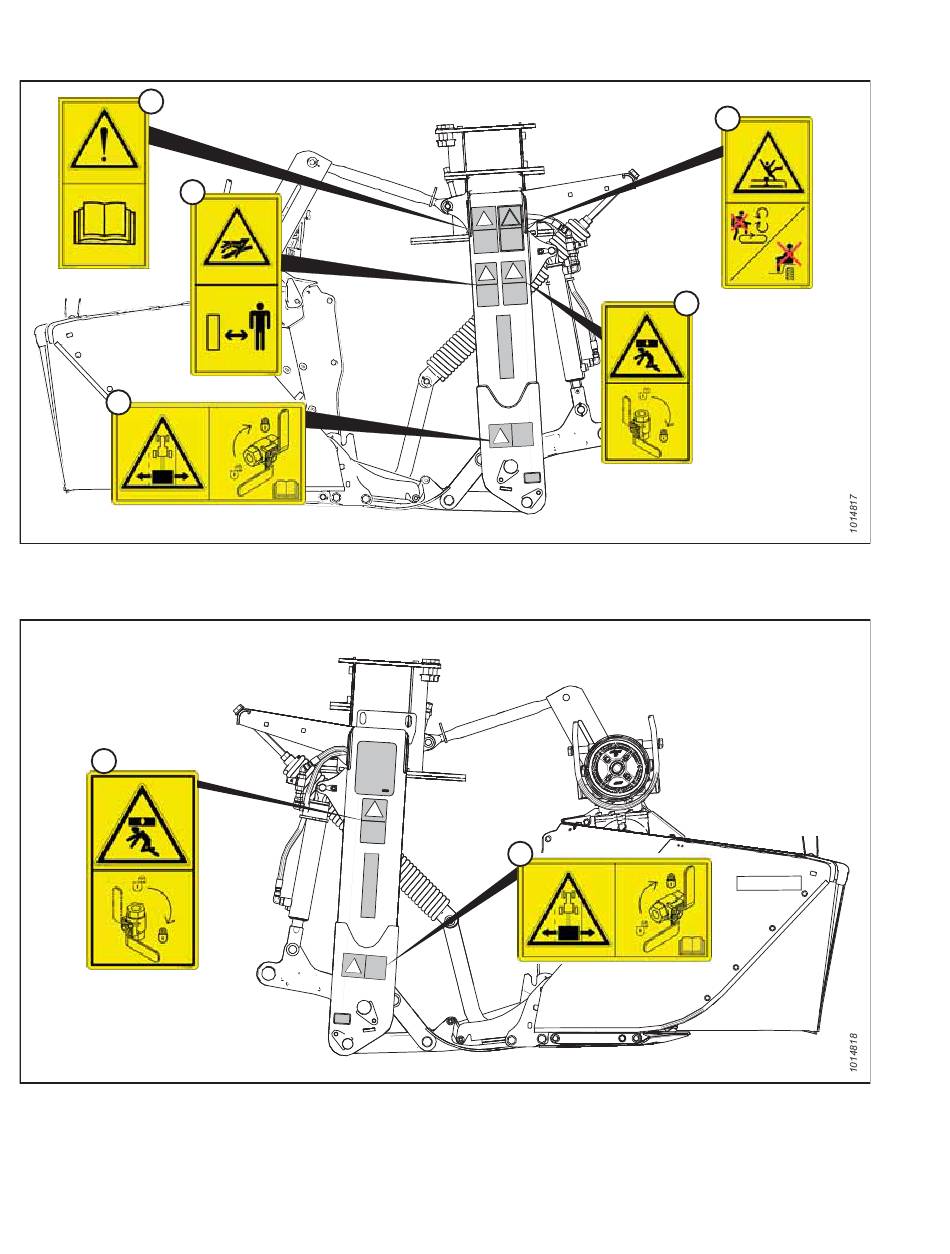 1014817

1014818