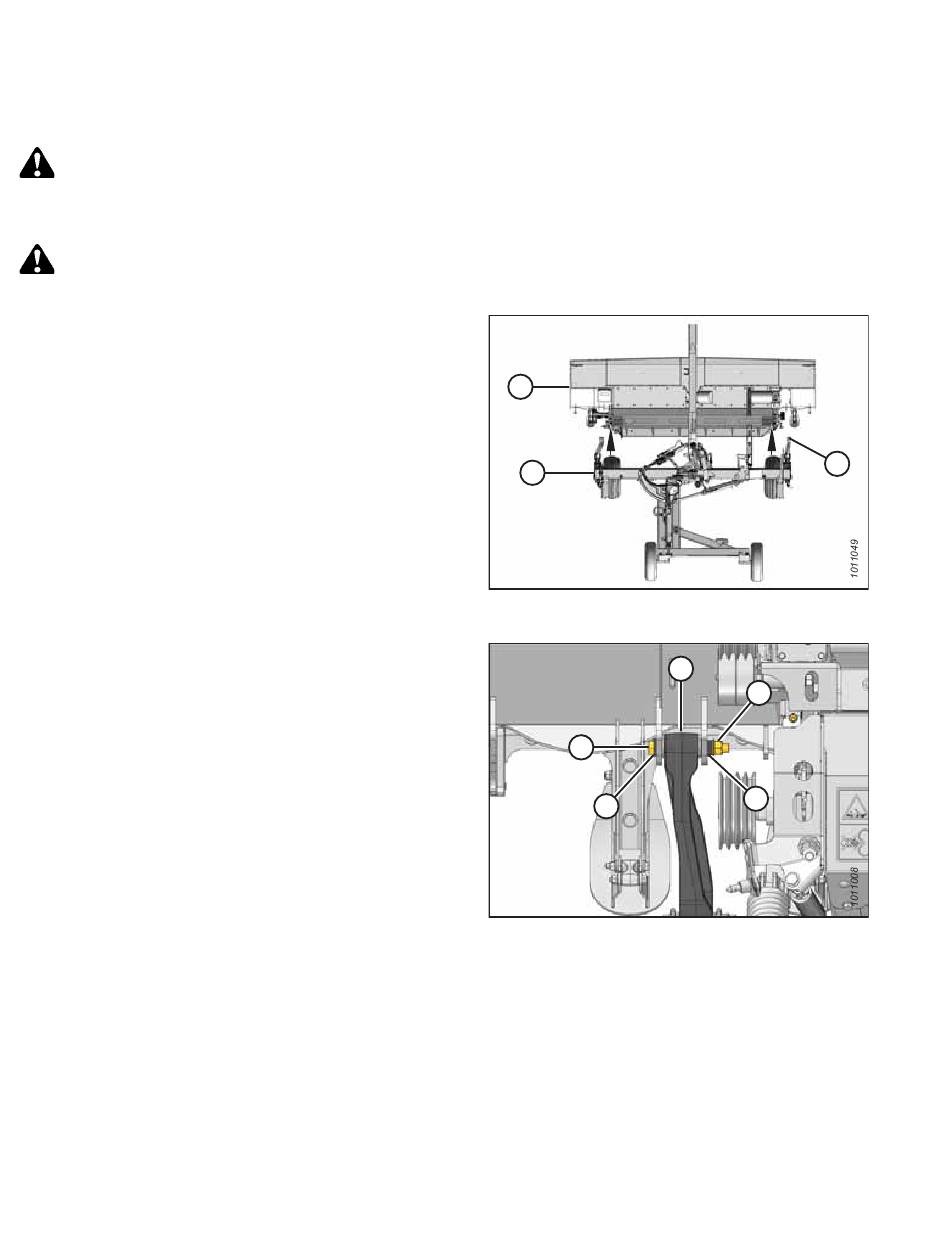 1011049

1011008