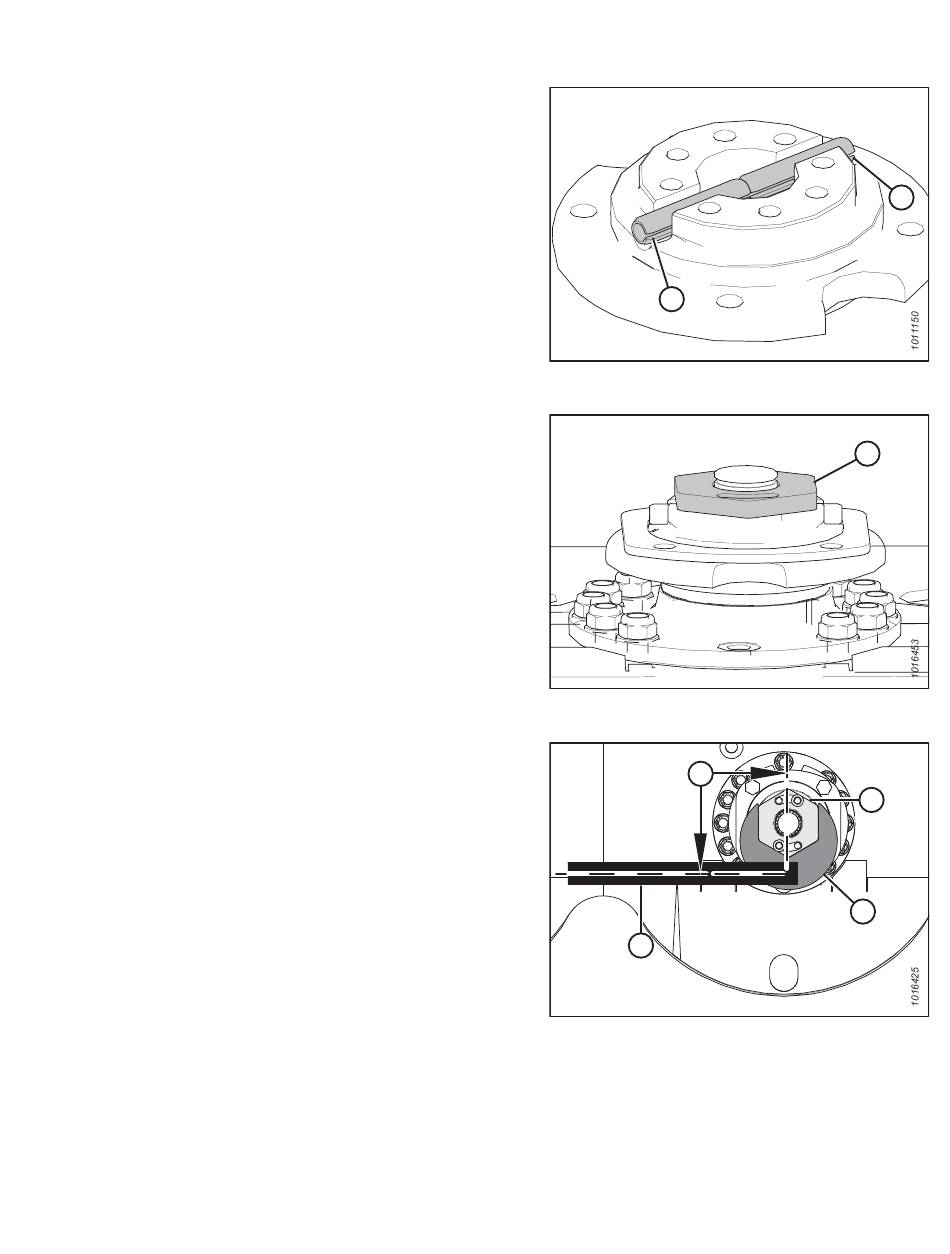 1011150

1016453

1016425