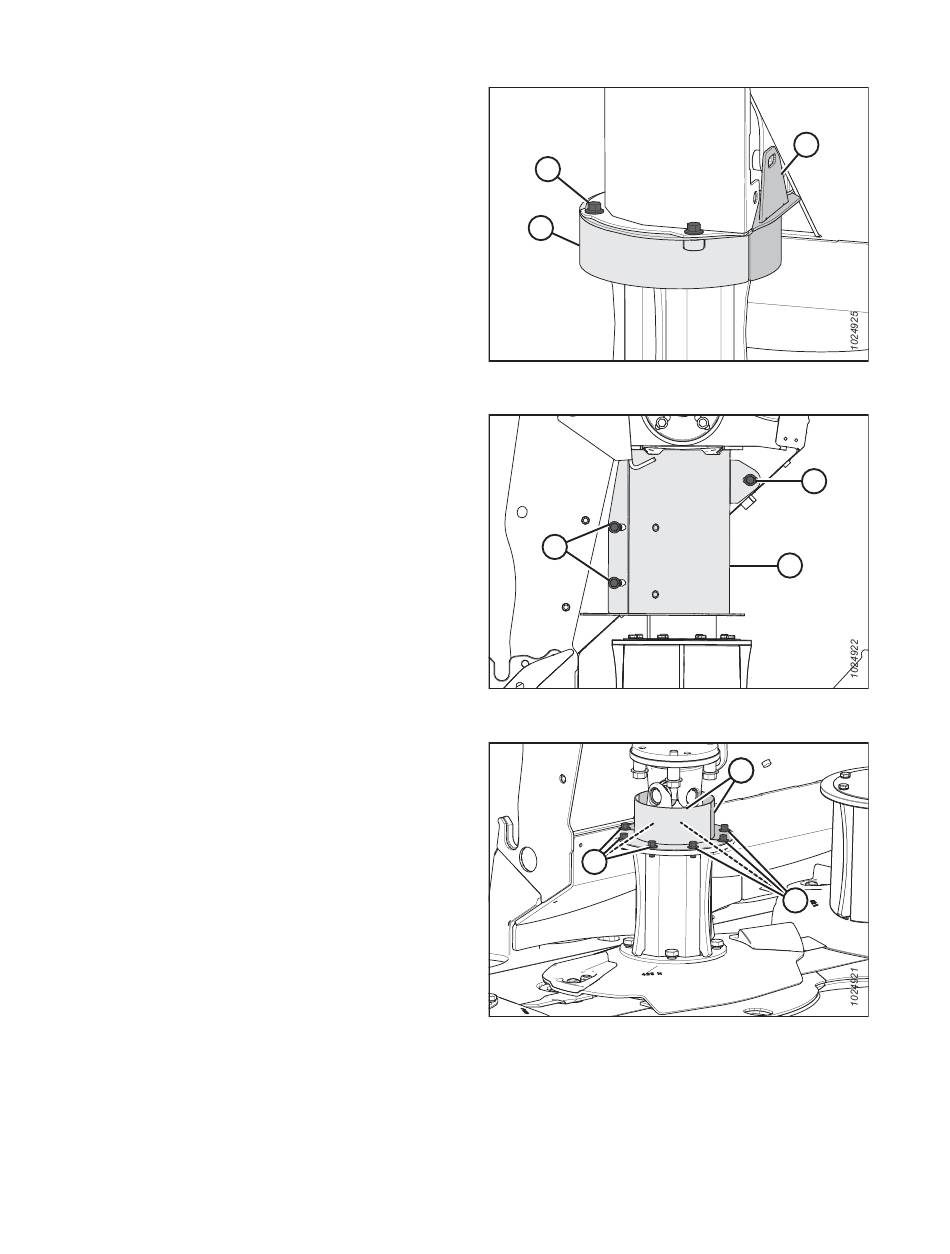 1024925

1024922

1024921