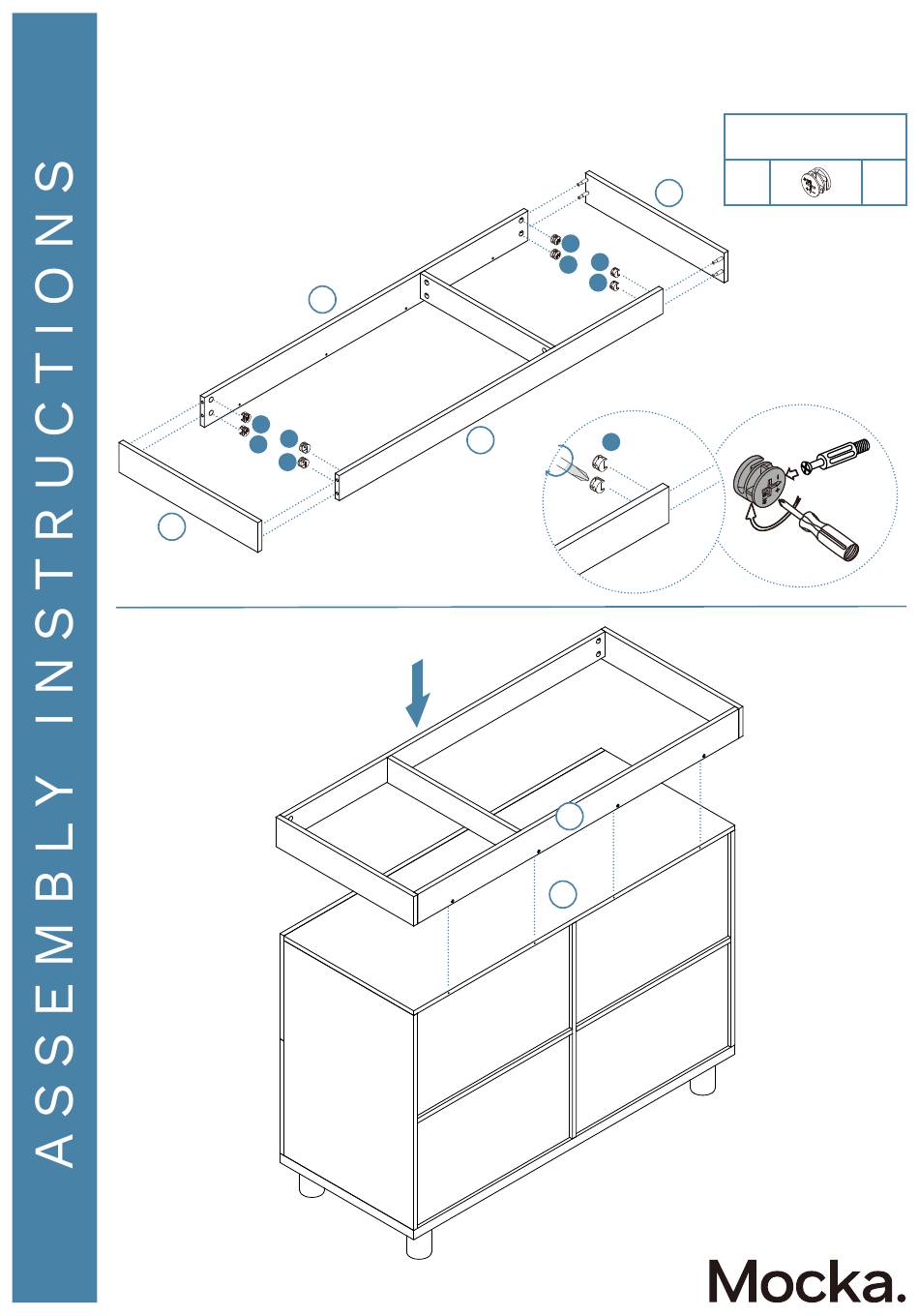 ASSEMBLY INSTRUCTIONS

Mocka.