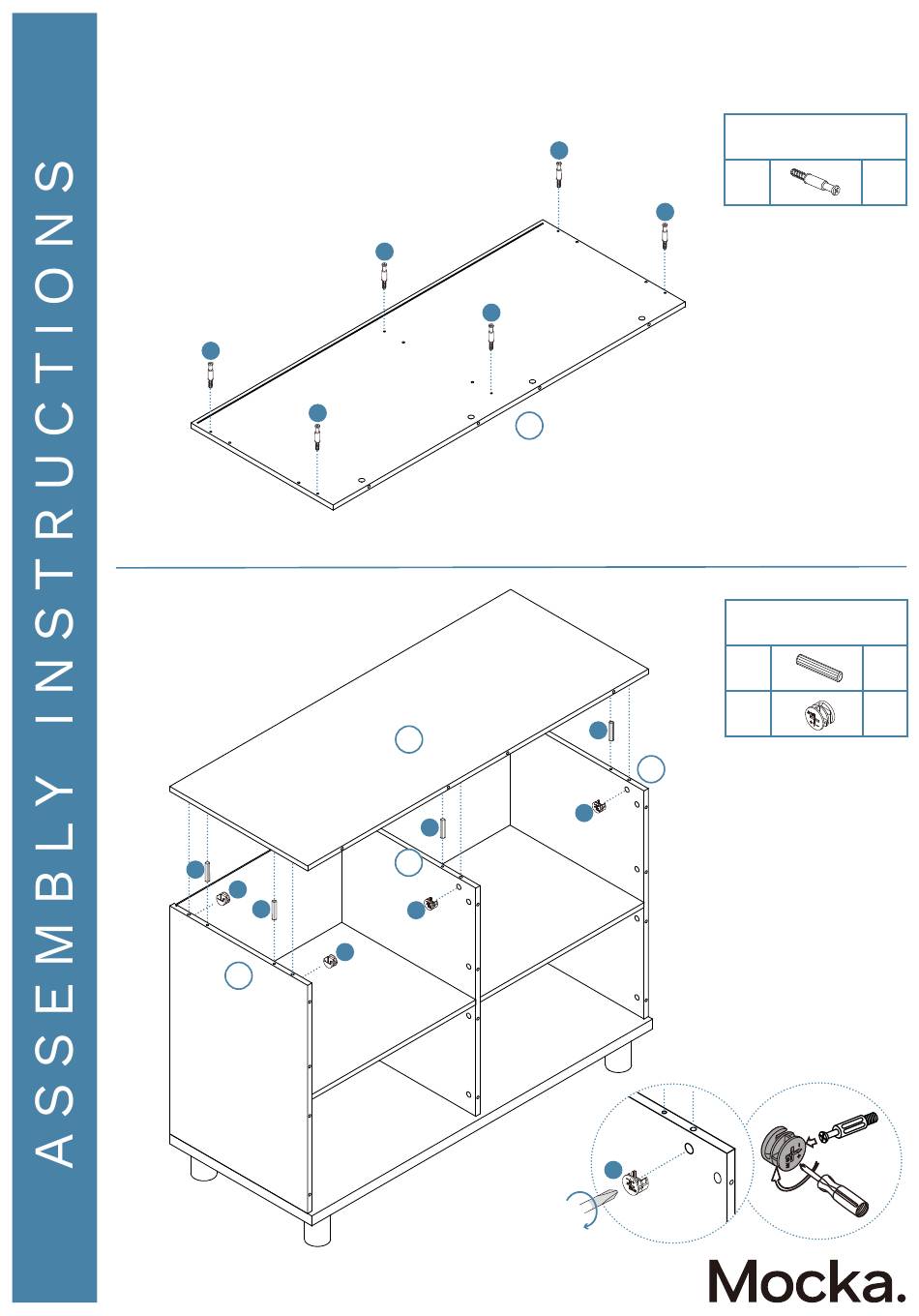 ASSEMBLY INSTRUCTIONS

Mocka.