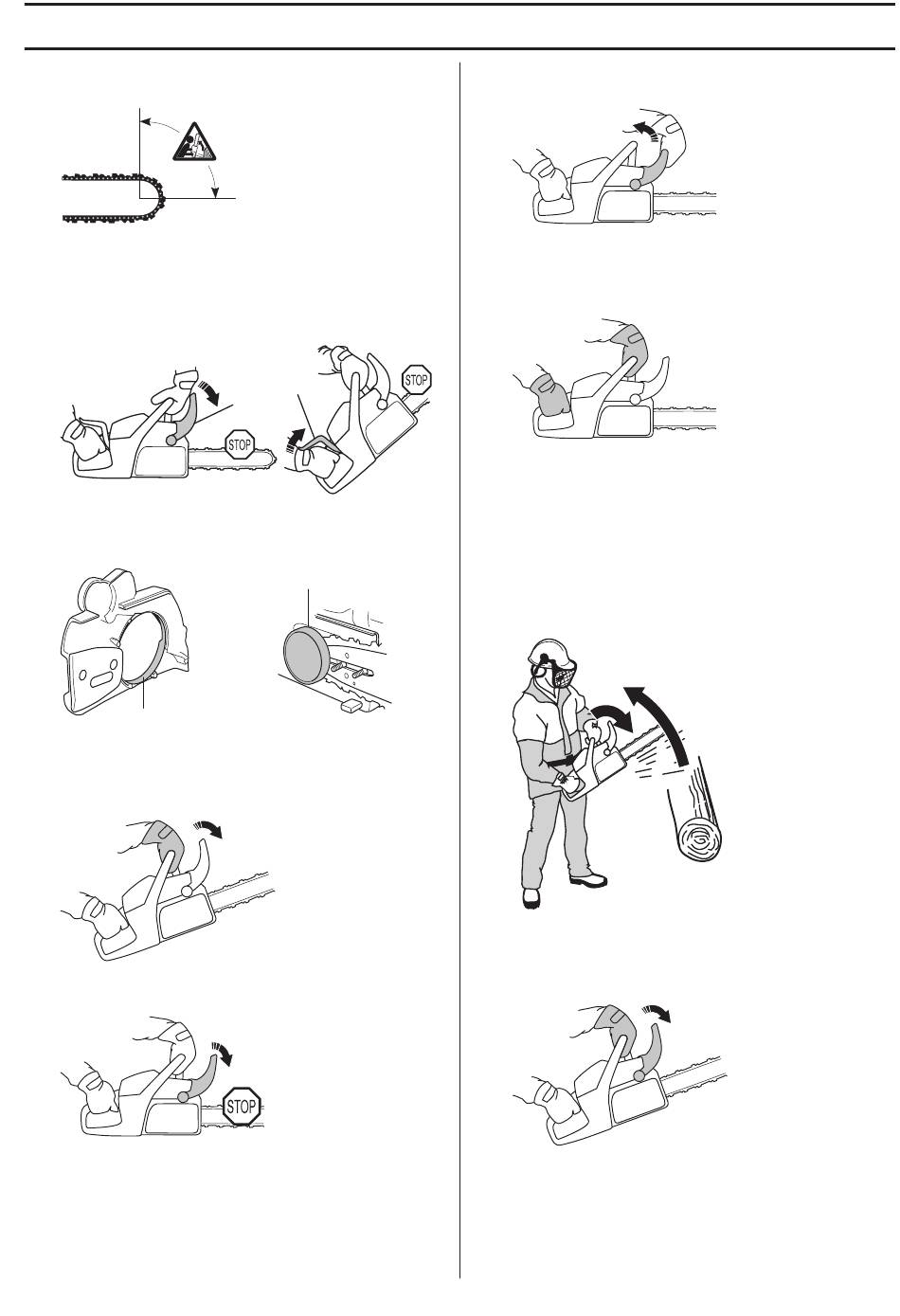 STOP

STOP

STOP