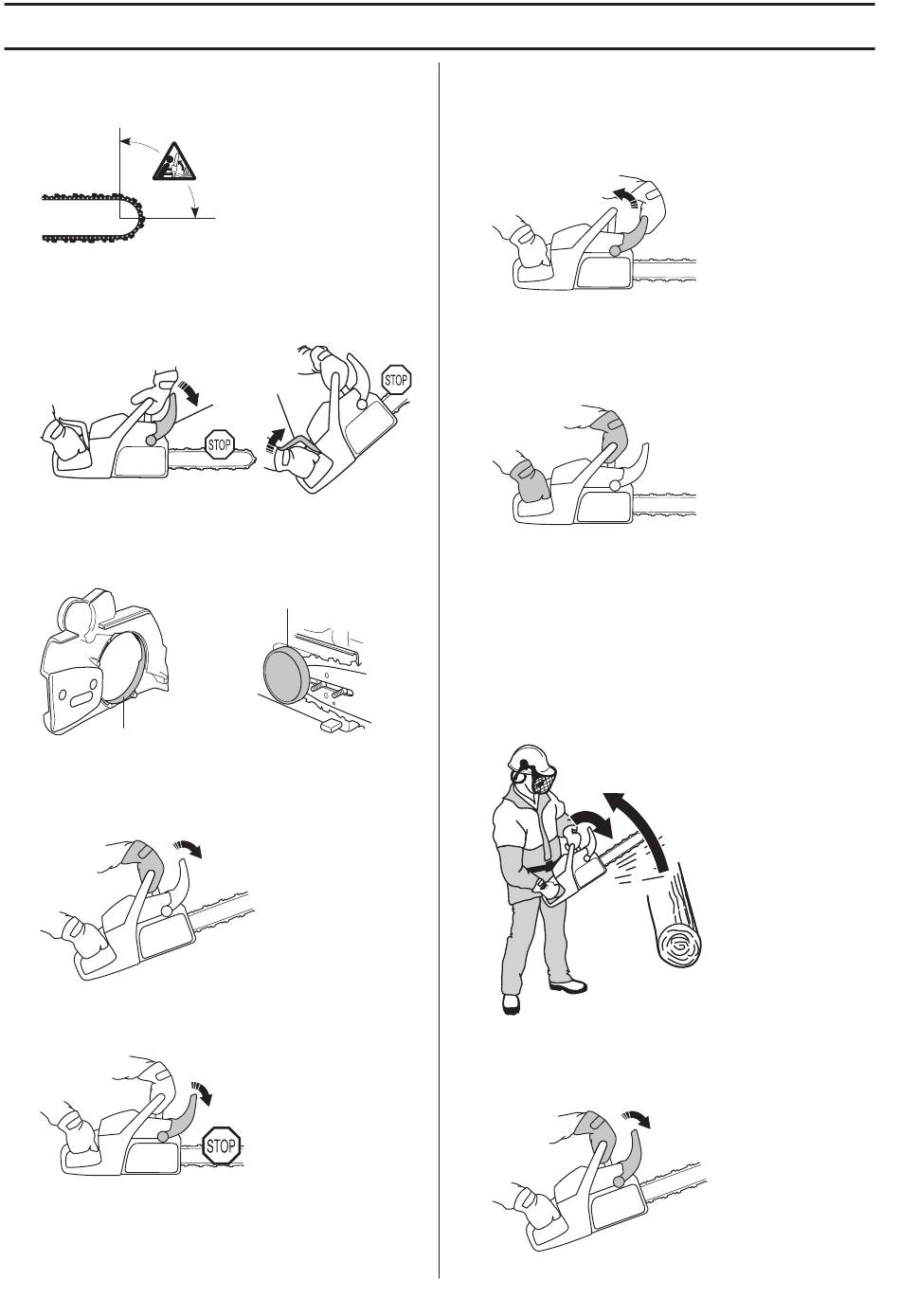 STOP

STOP

STOP