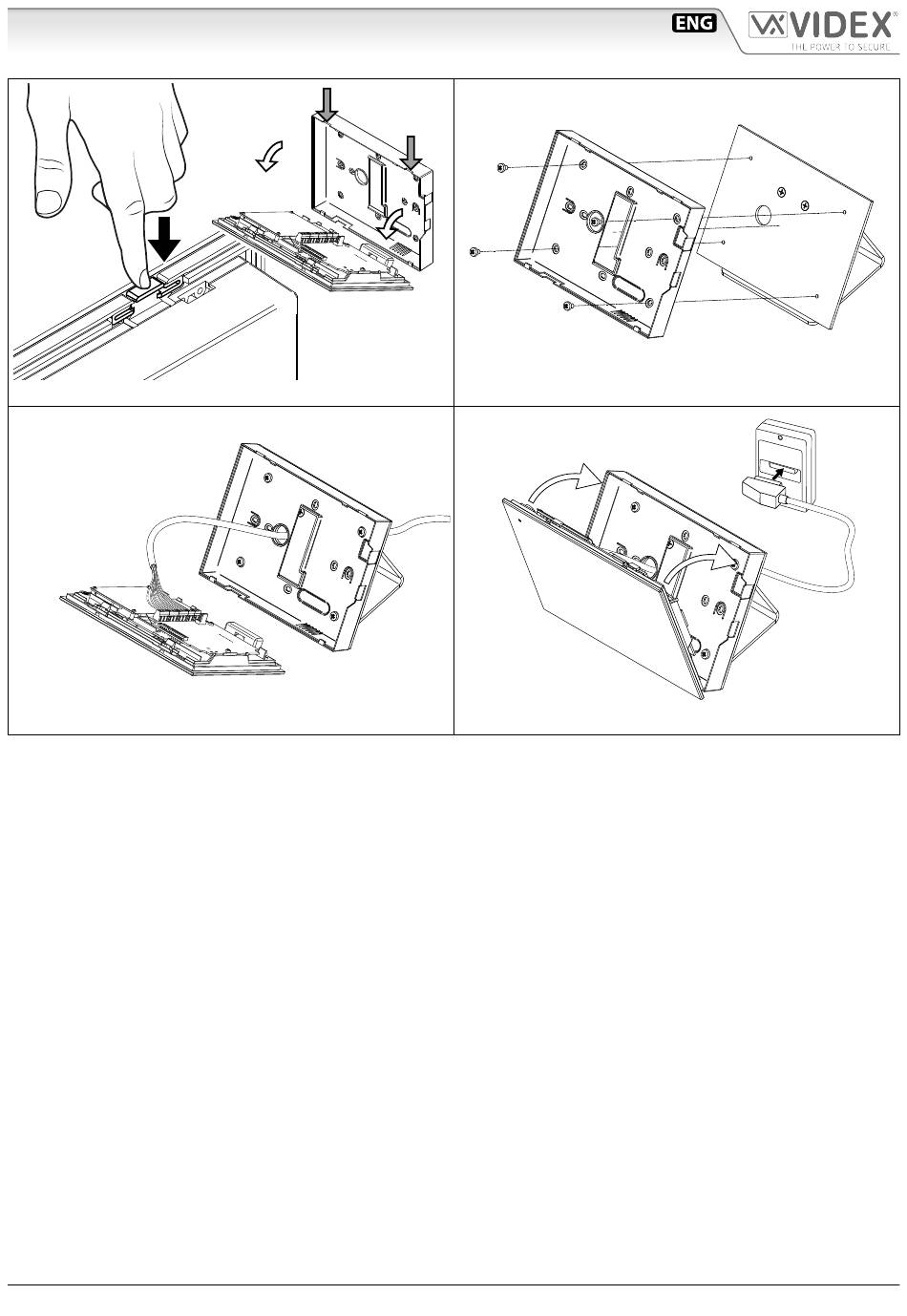 ENG
VIDEX®
THE POWER TO SECURE