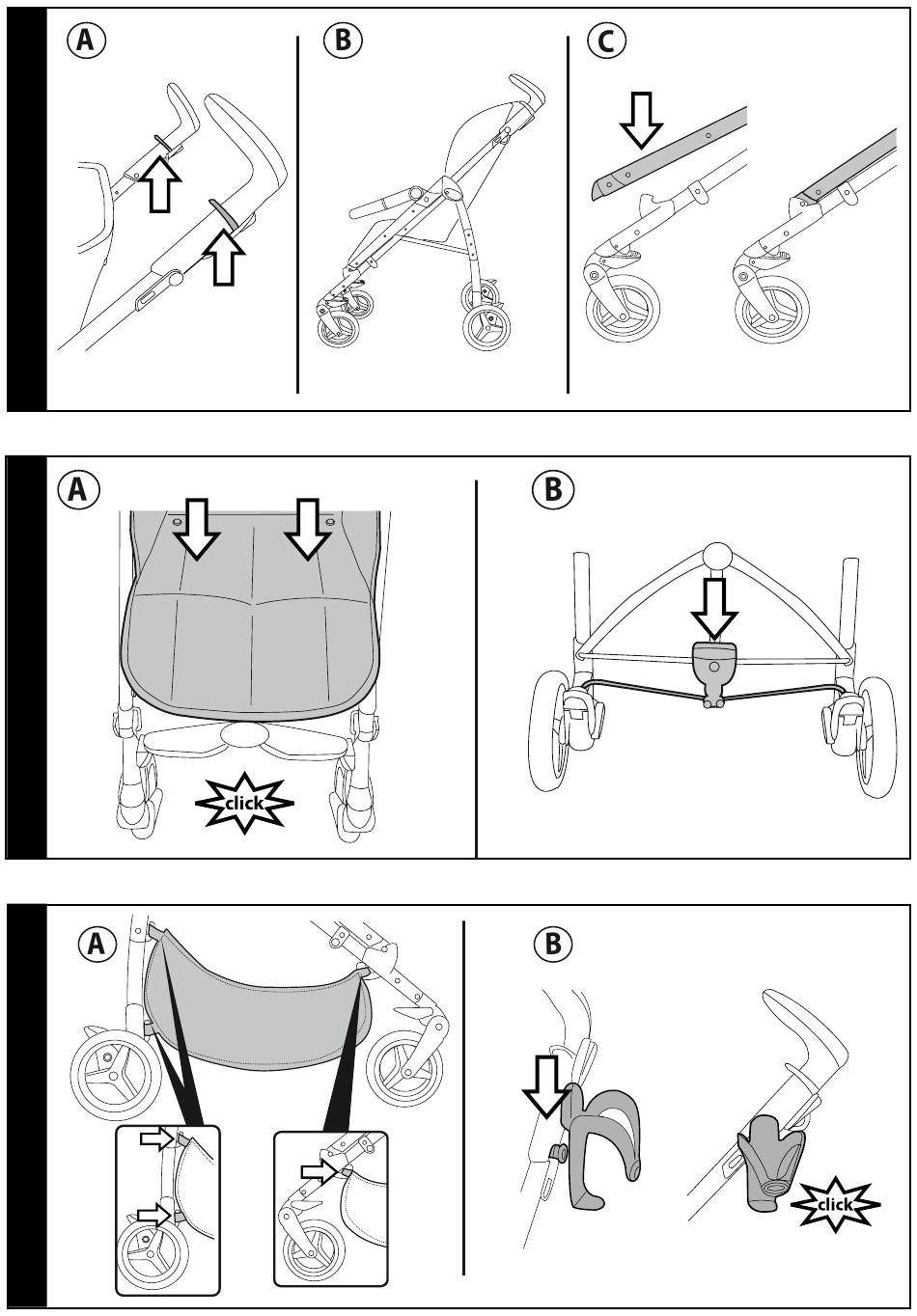 A

B

C

A

click

B

A

B

click