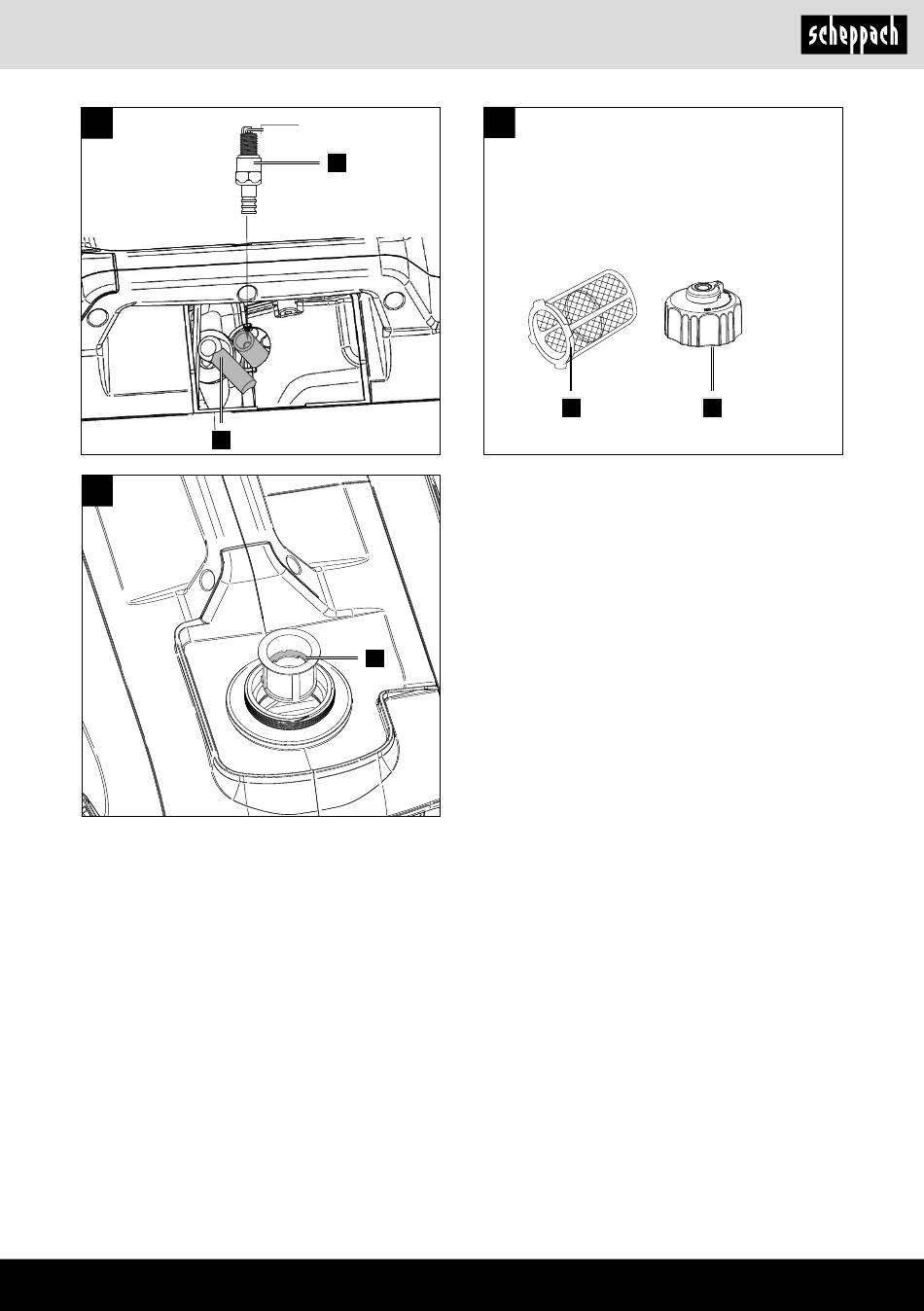 scheppach