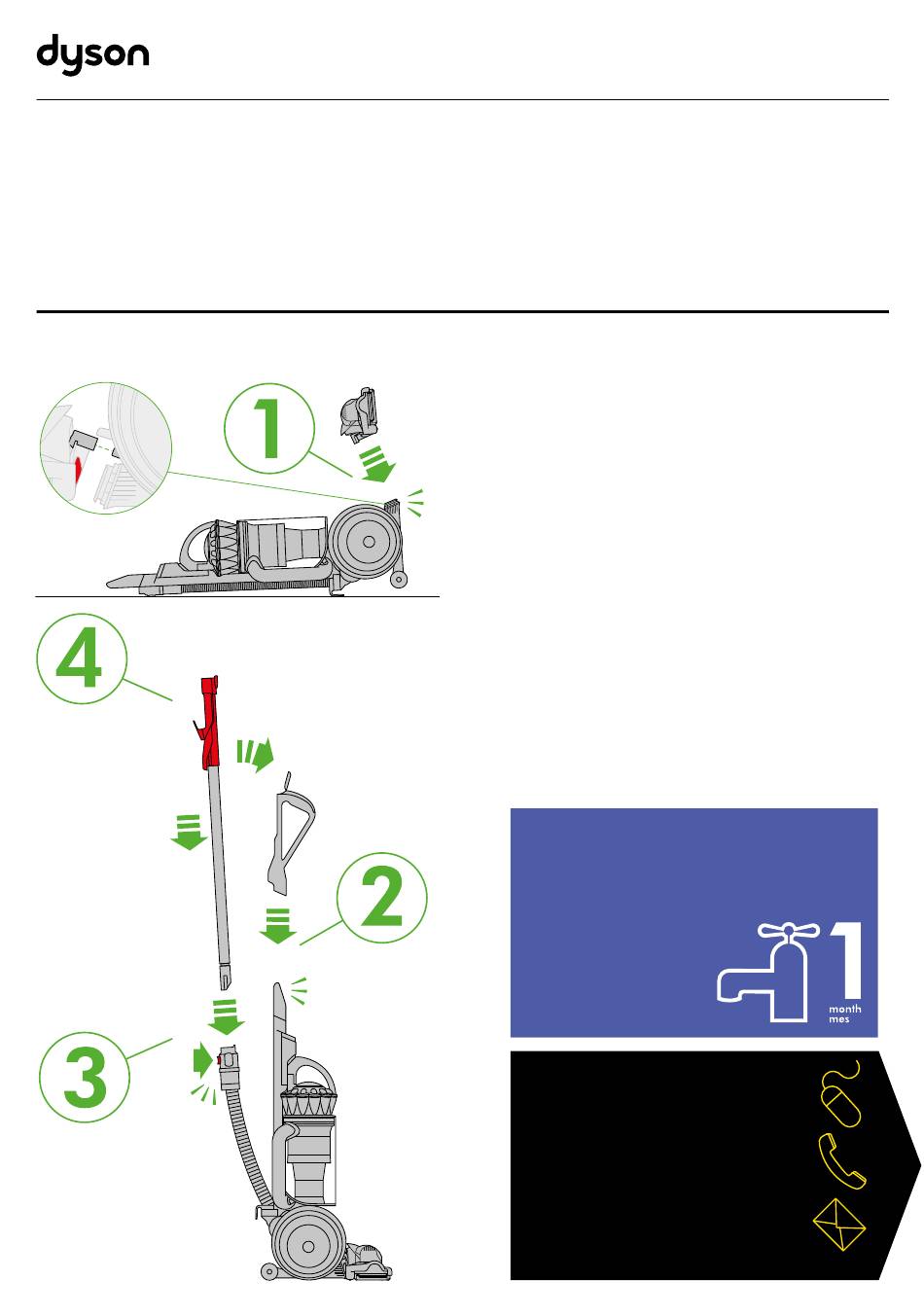 dyson

1

4

2

3

1
month
mes