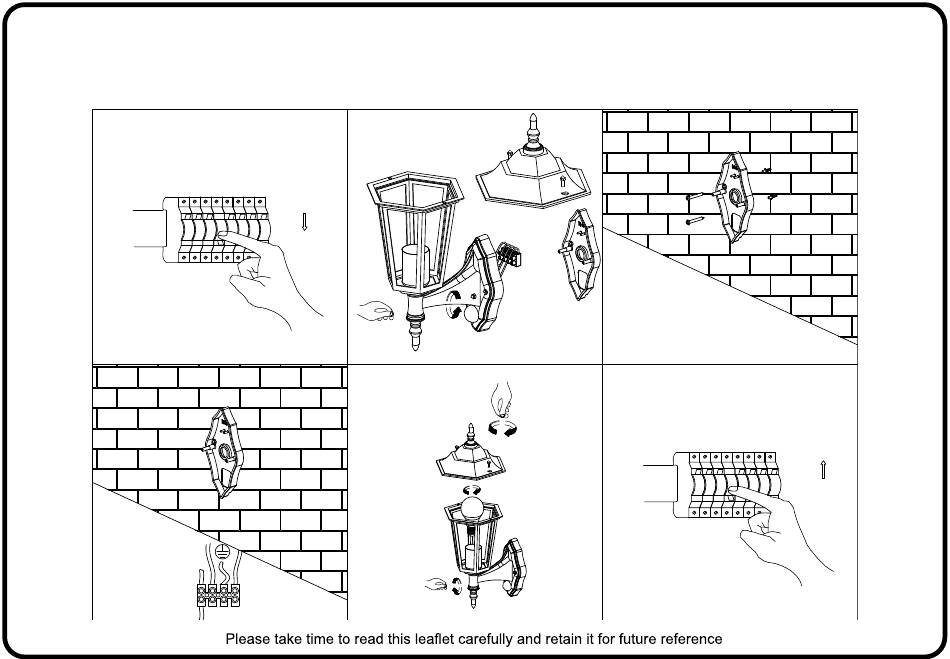 Please take time to read this leaflet carefully and retain it for future reference