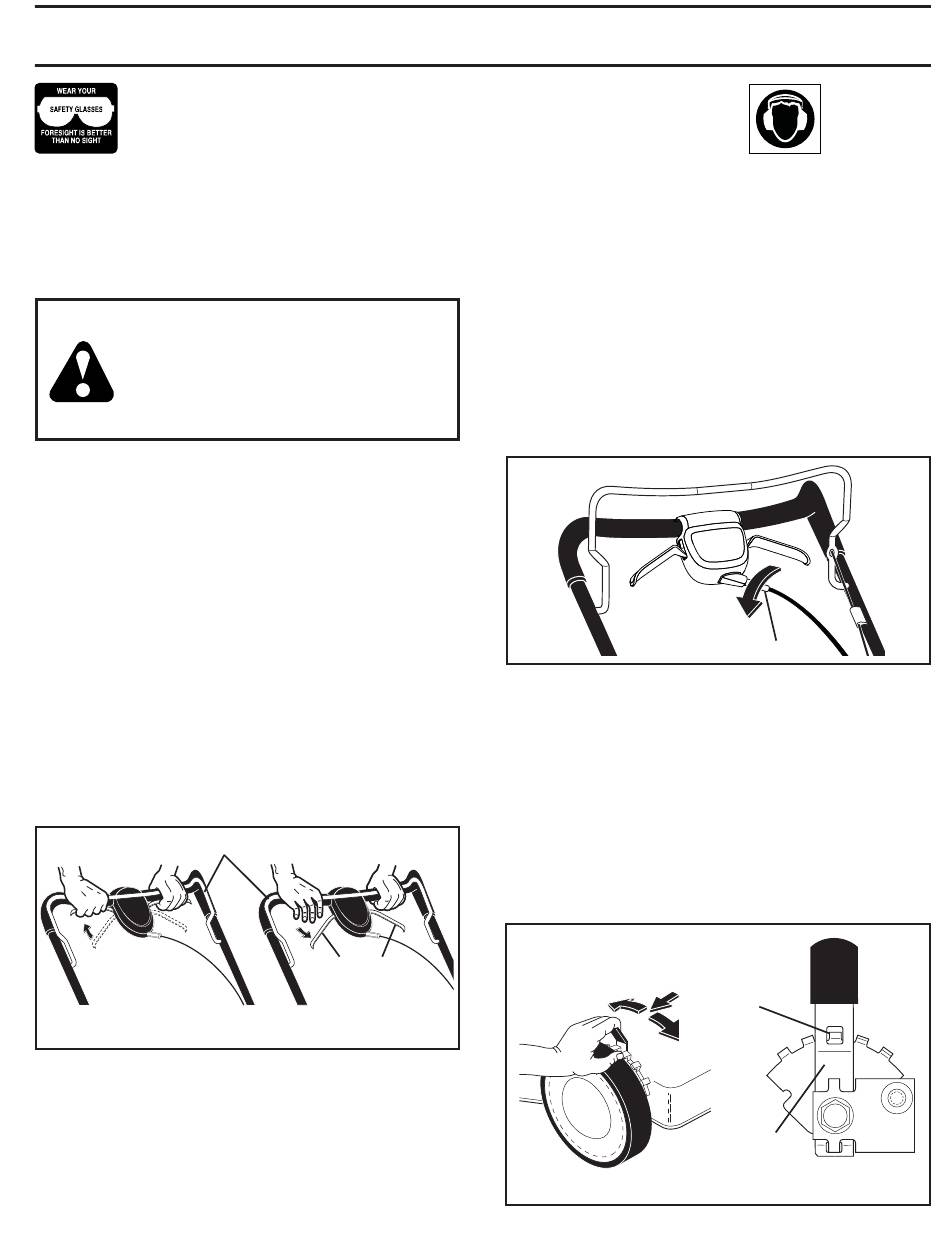 WEAR YOUR
SAFETY GLASSES
FORESIGHT IS BETTER
THAN NO SIGHT