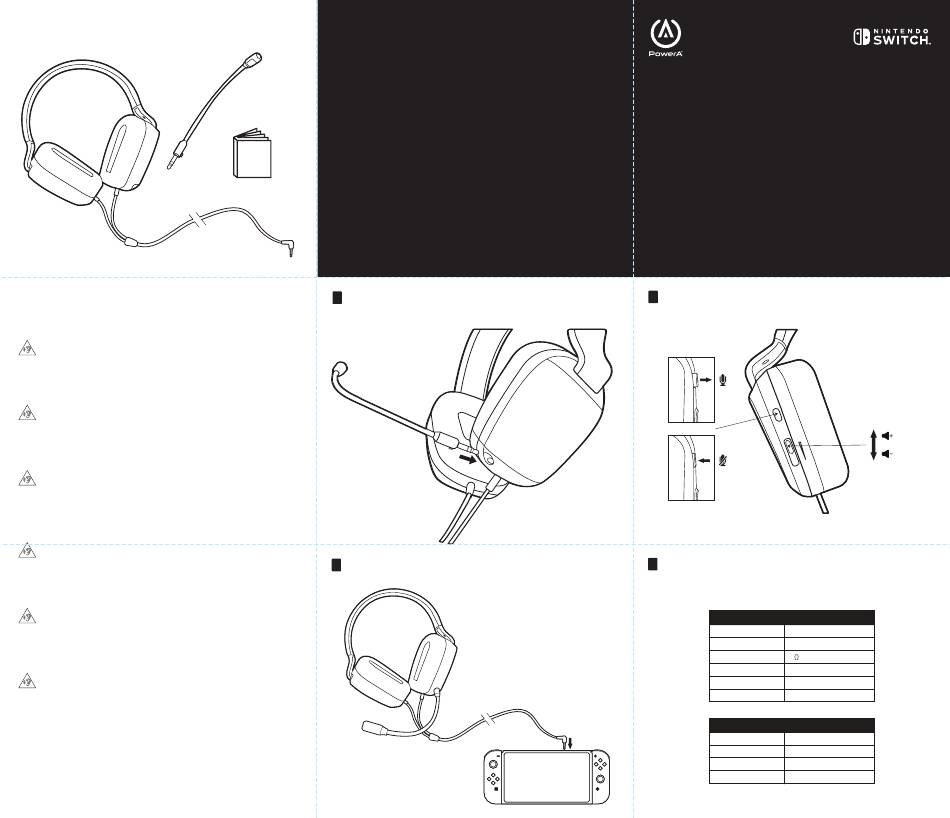 PowerA

NINTENDO SWITCH.