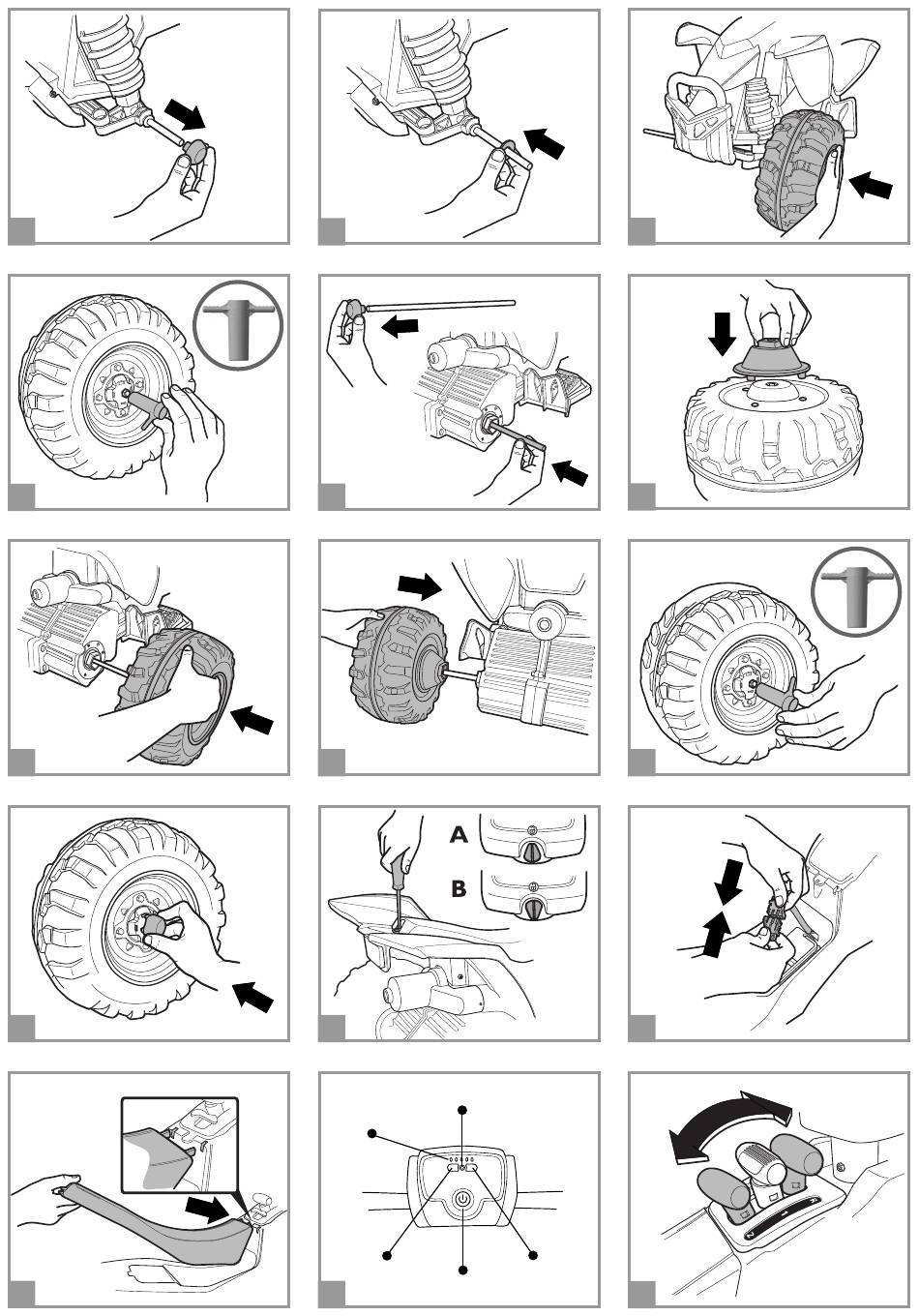 A

B