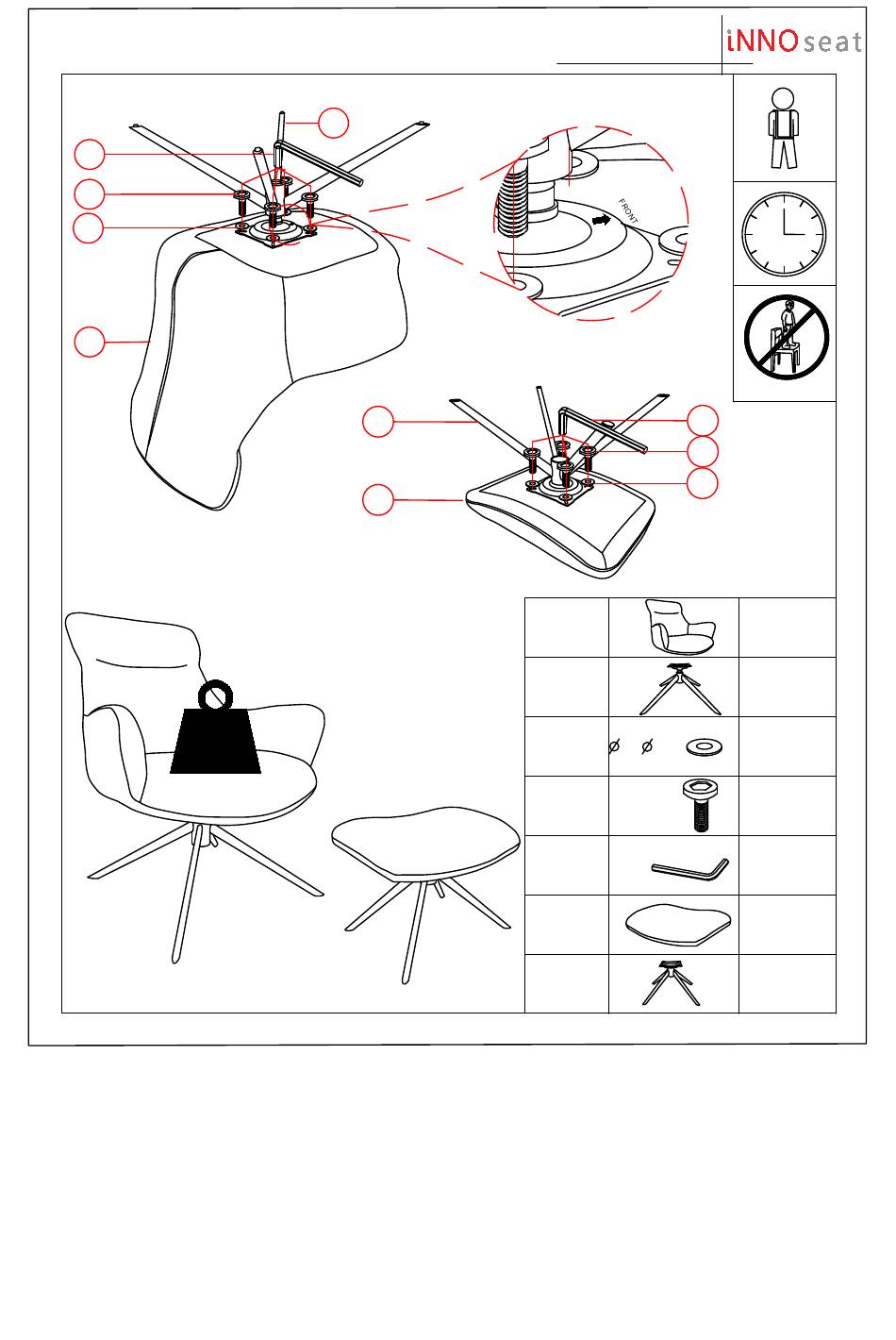 iNNOseat

FRONT

Ø Ø