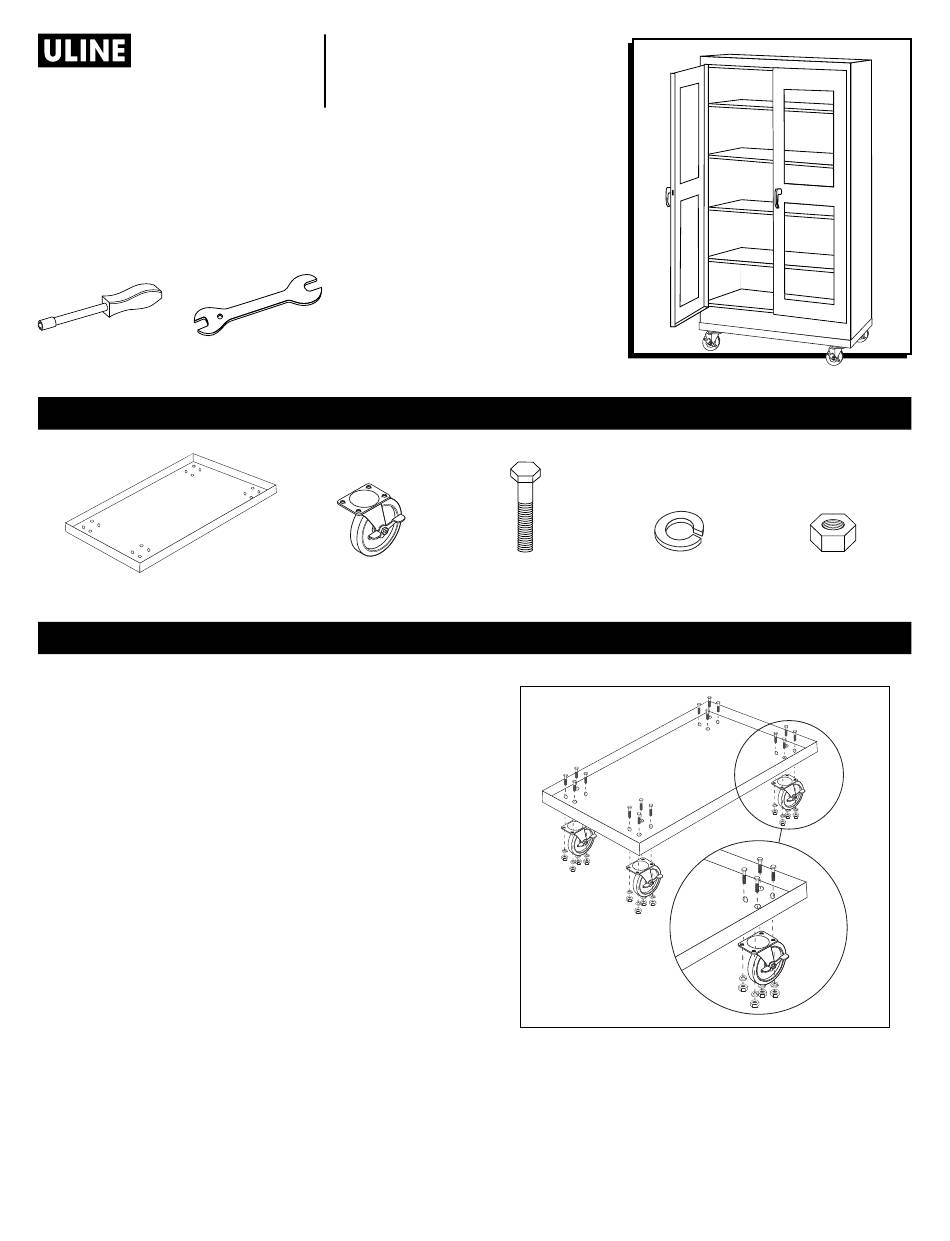 ULINE