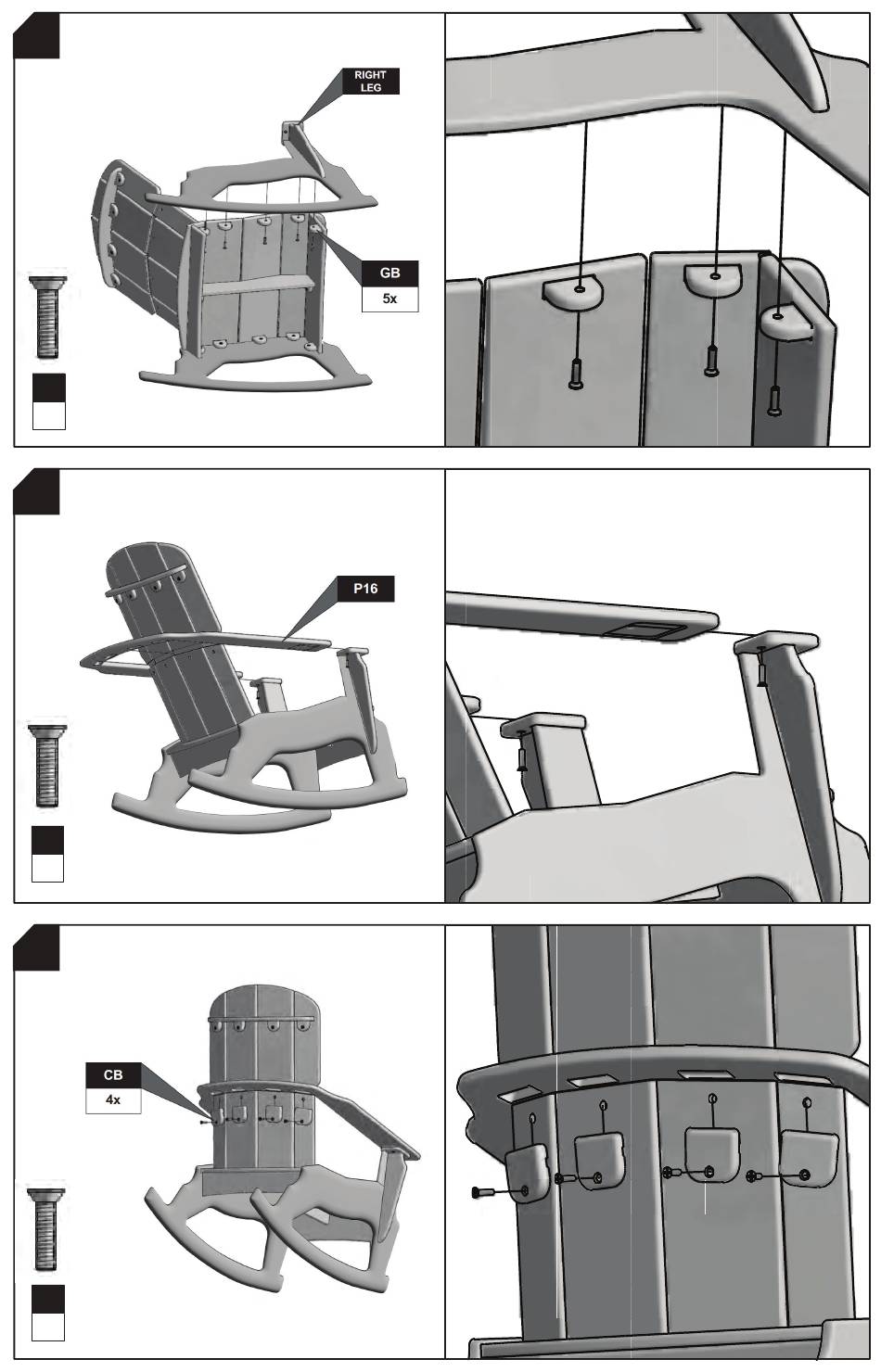 RIGHT LEG

GB
5x

P16

CB
4x