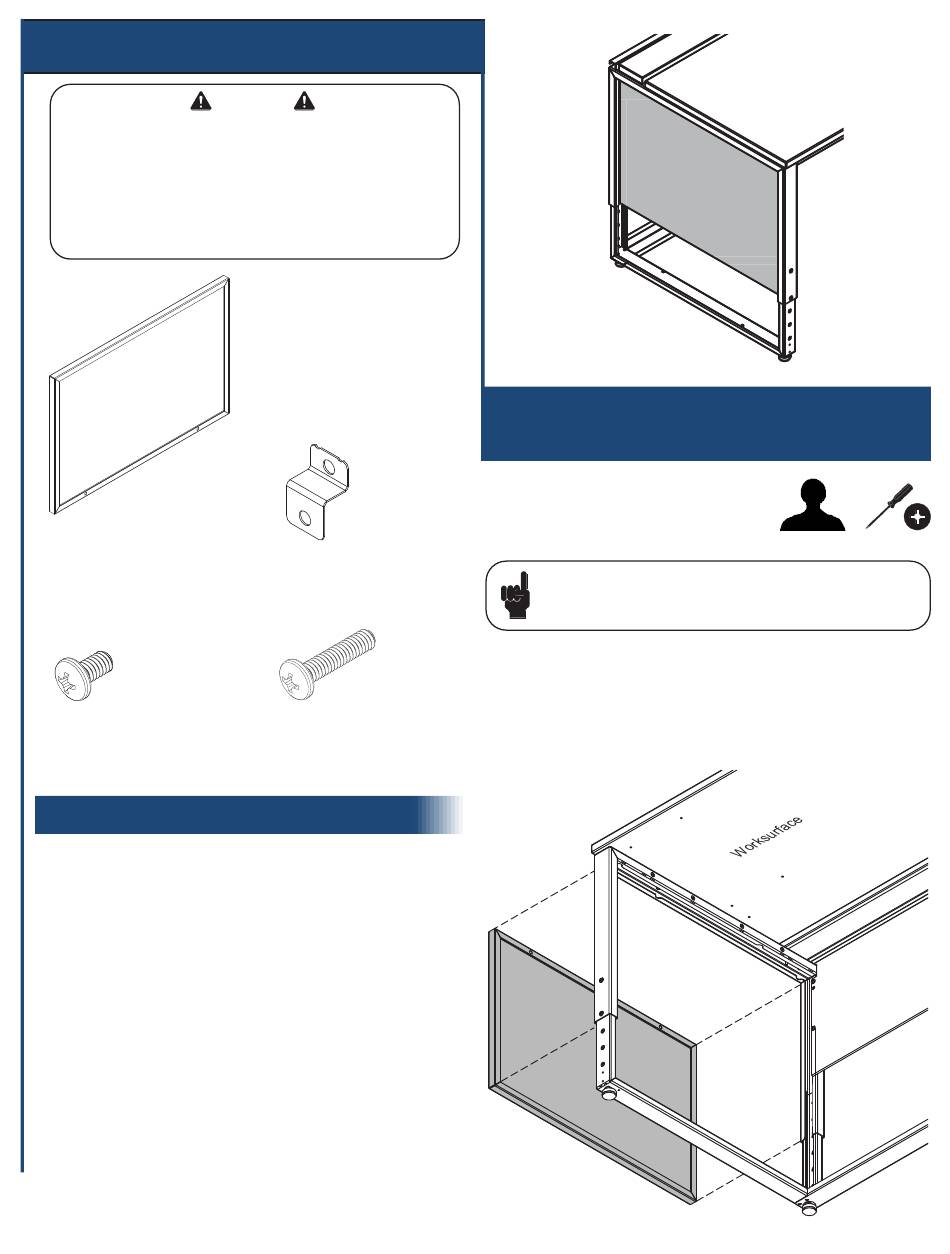 Worksurface