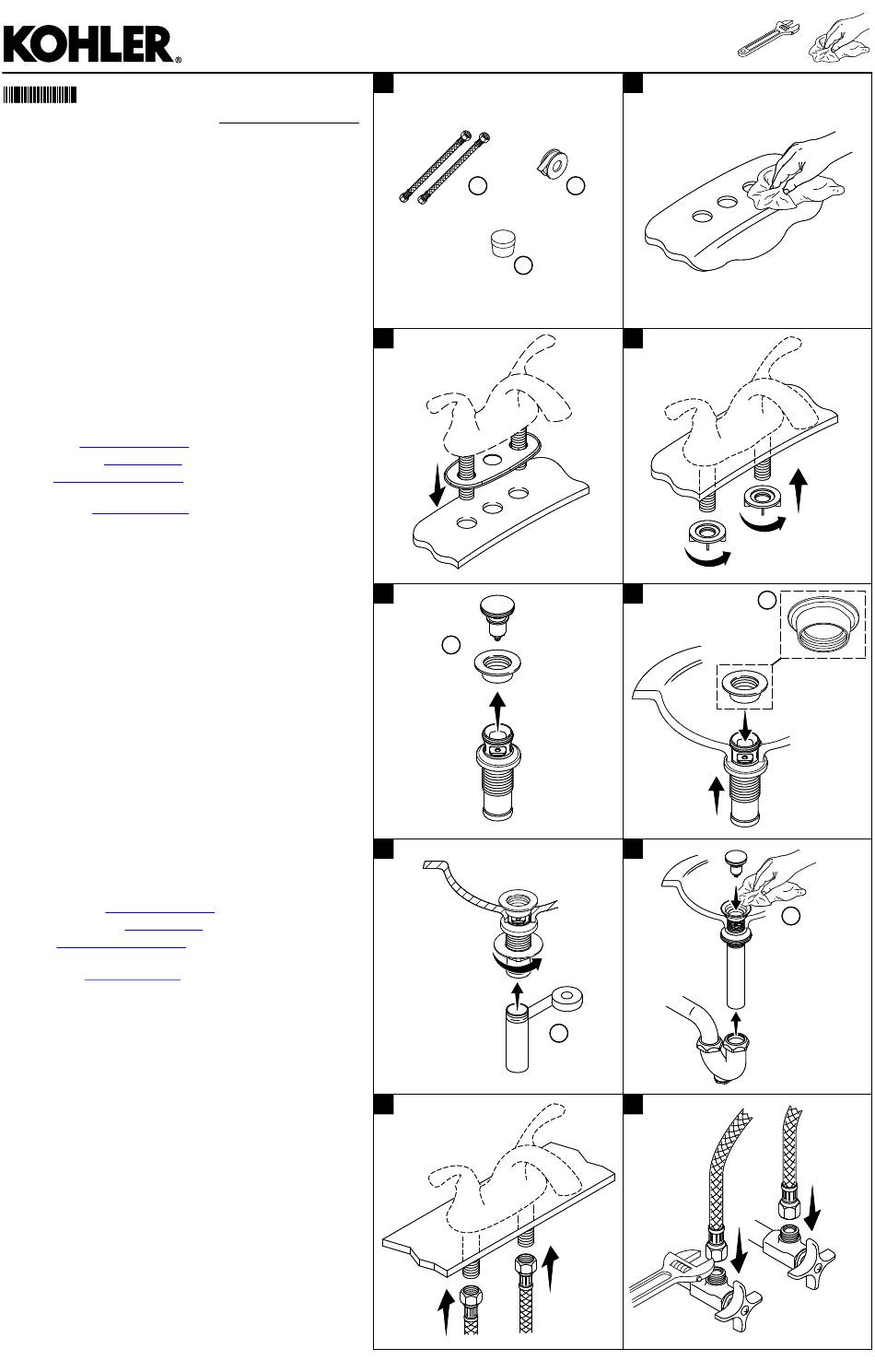 KOHLER®