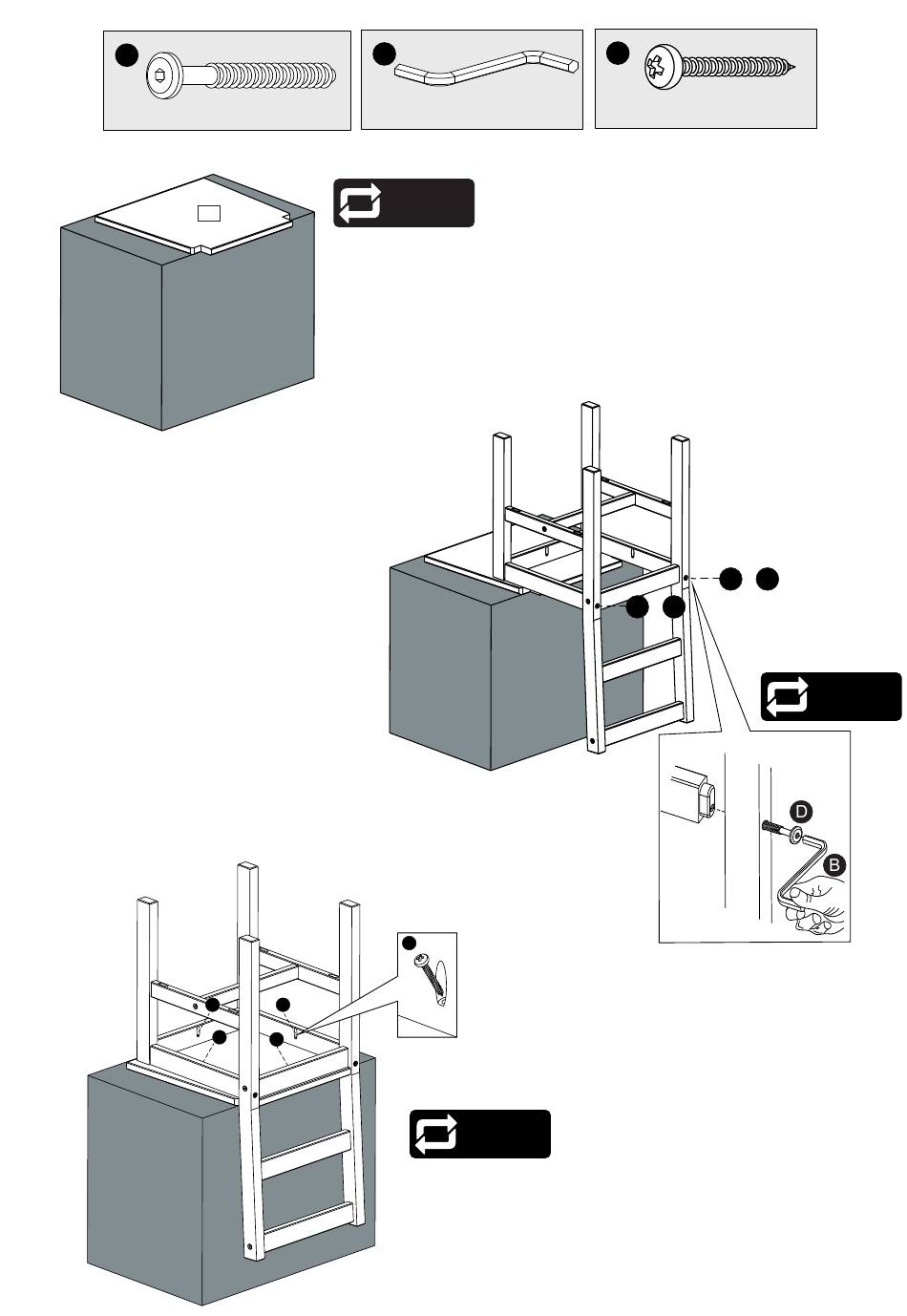 D

B