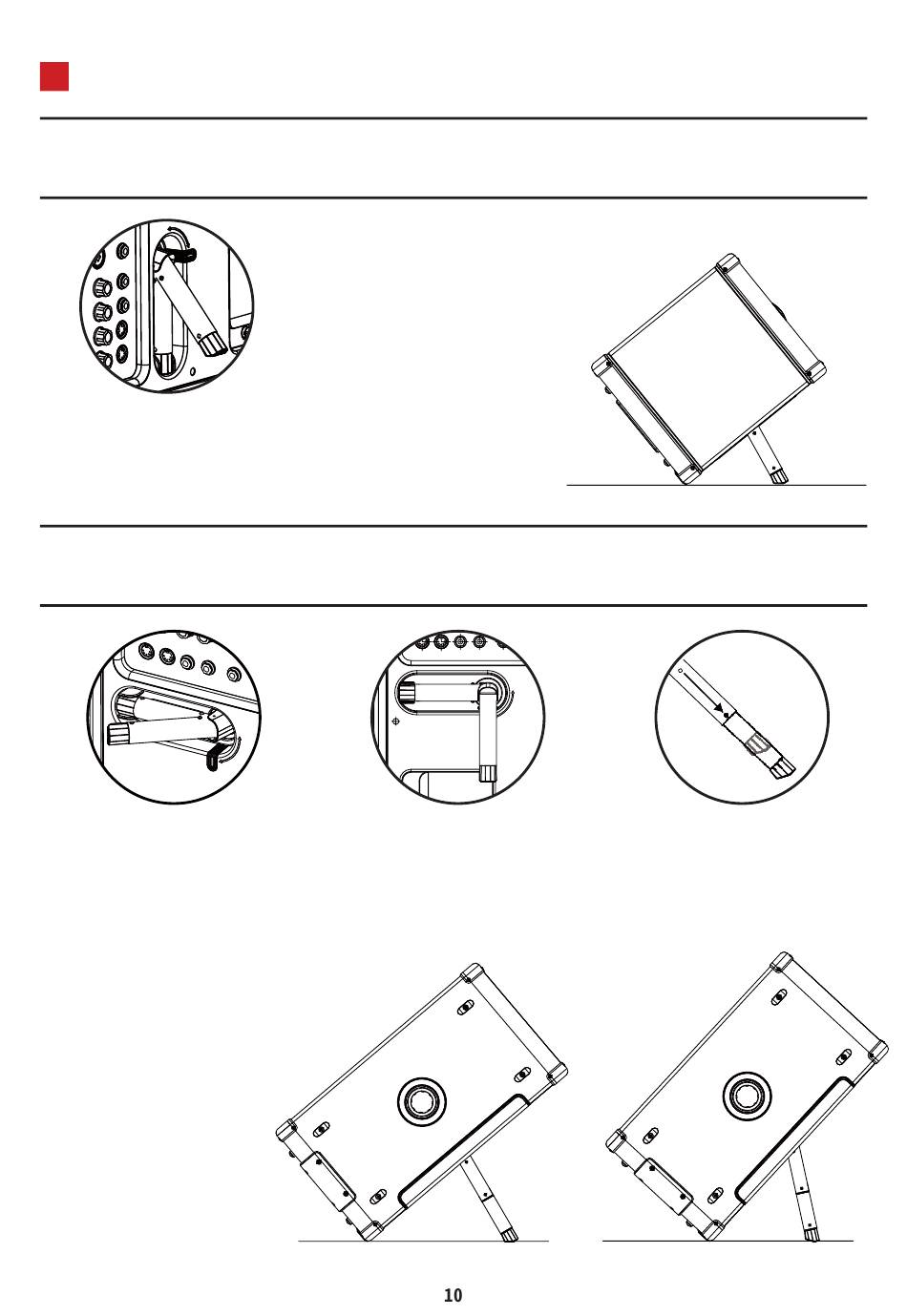 10