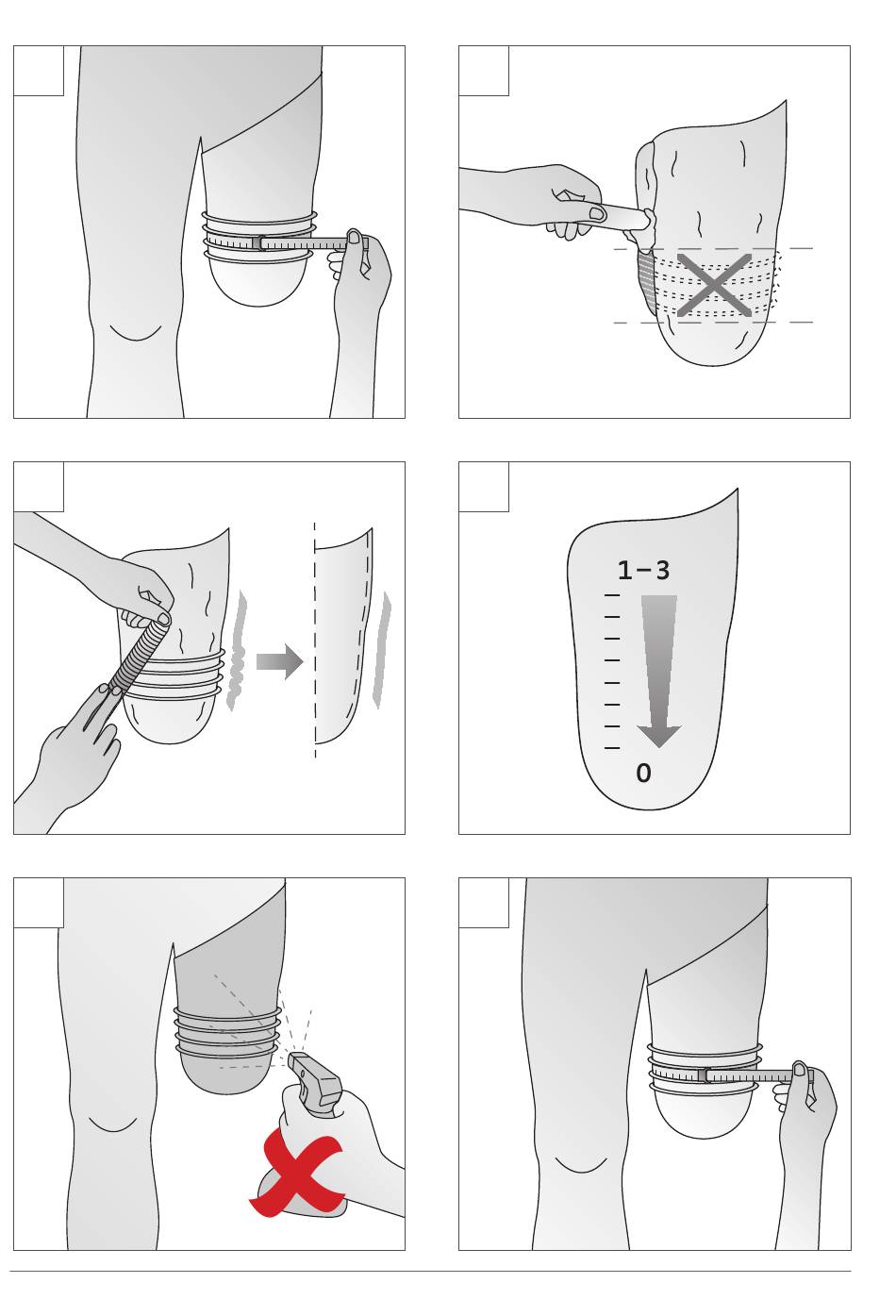 1–3

0