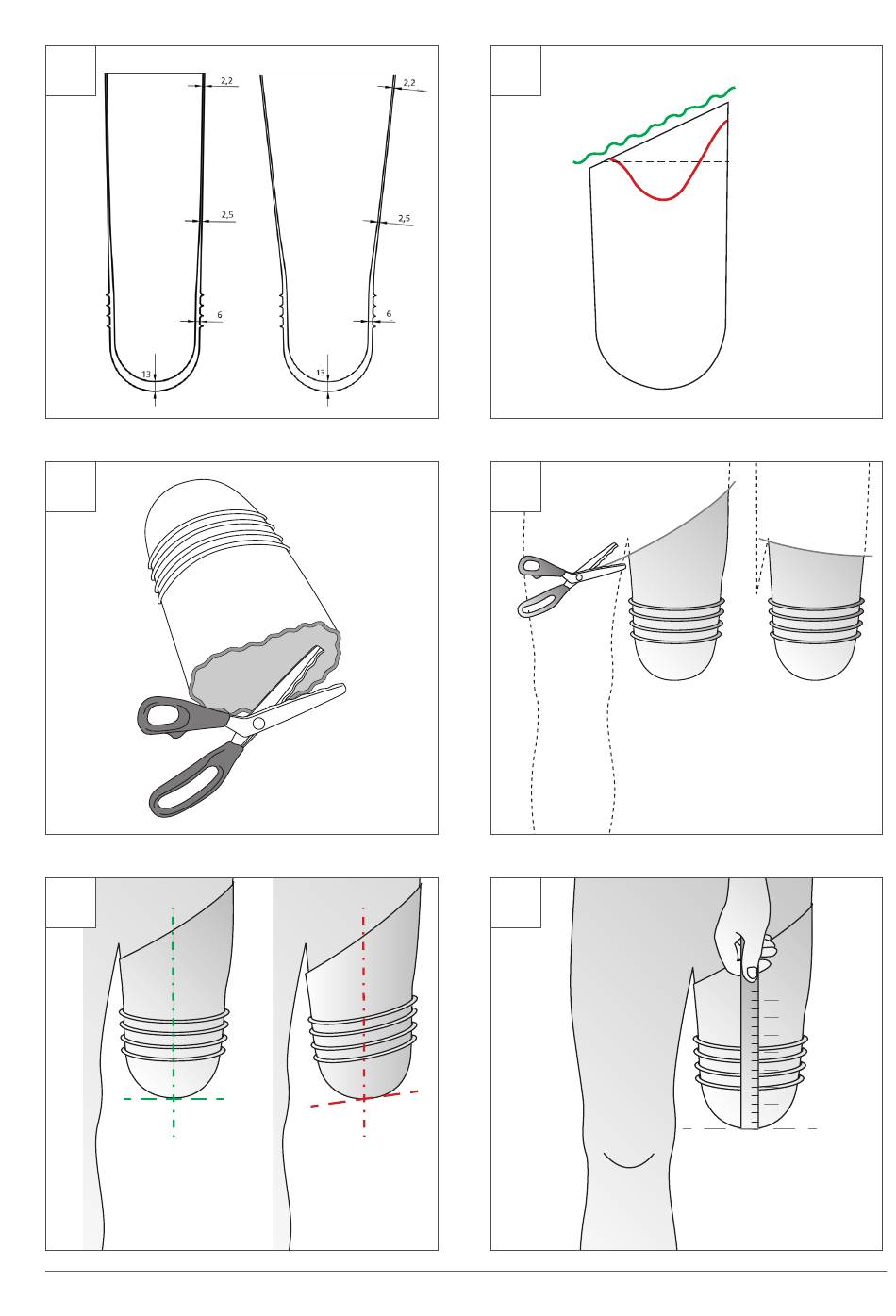 2,2
2,5
6
13
2,2
2,5
6
13