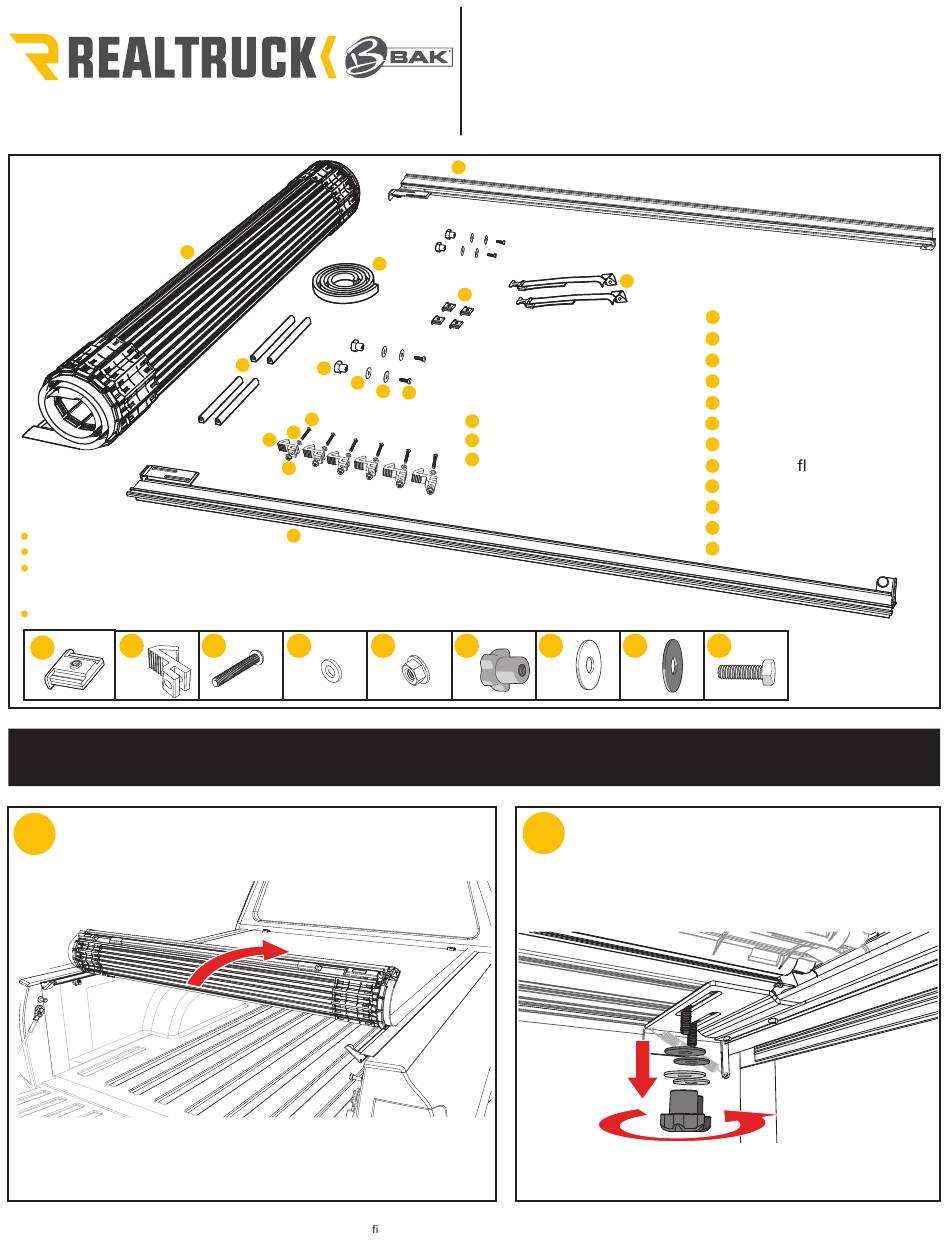 REALTRUCK BAK

fl

fi