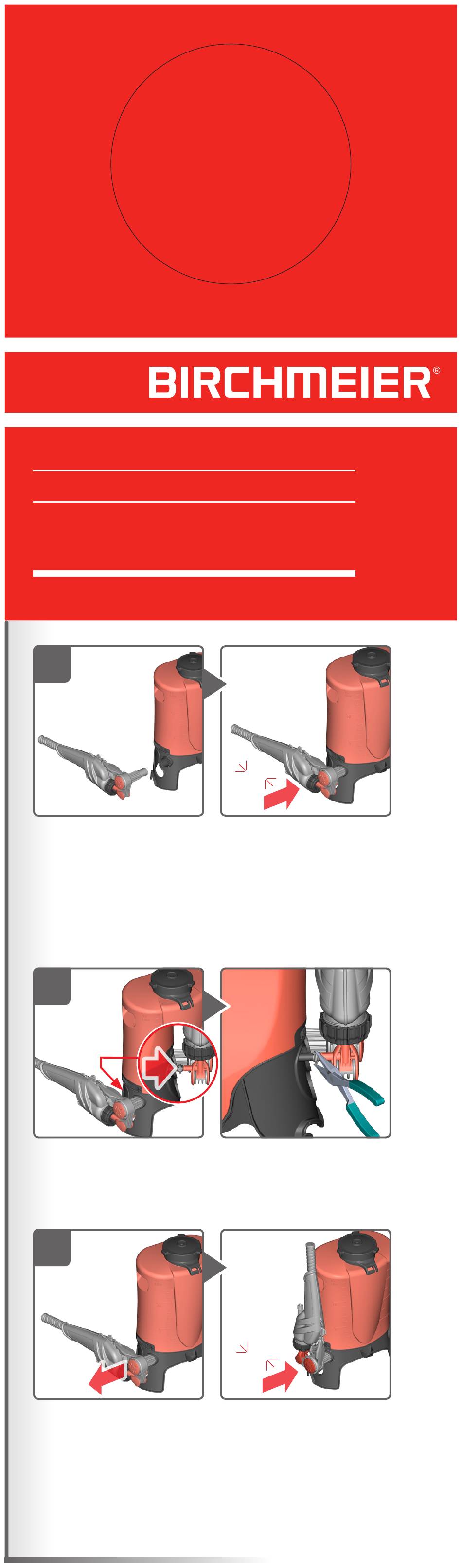 BIRCHMEIER®