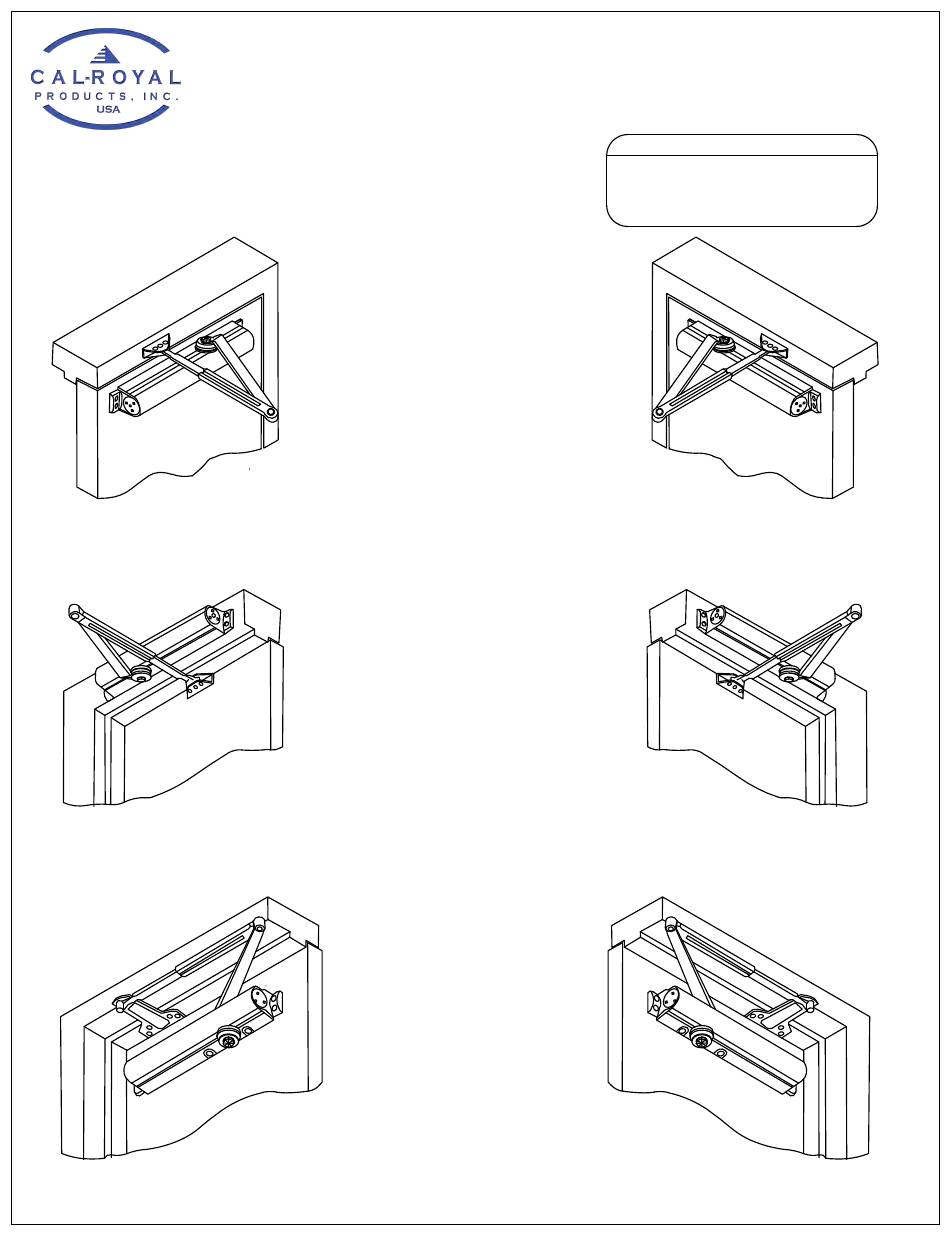 CAL-ROYAL
PRODUCTS, INC.
USA