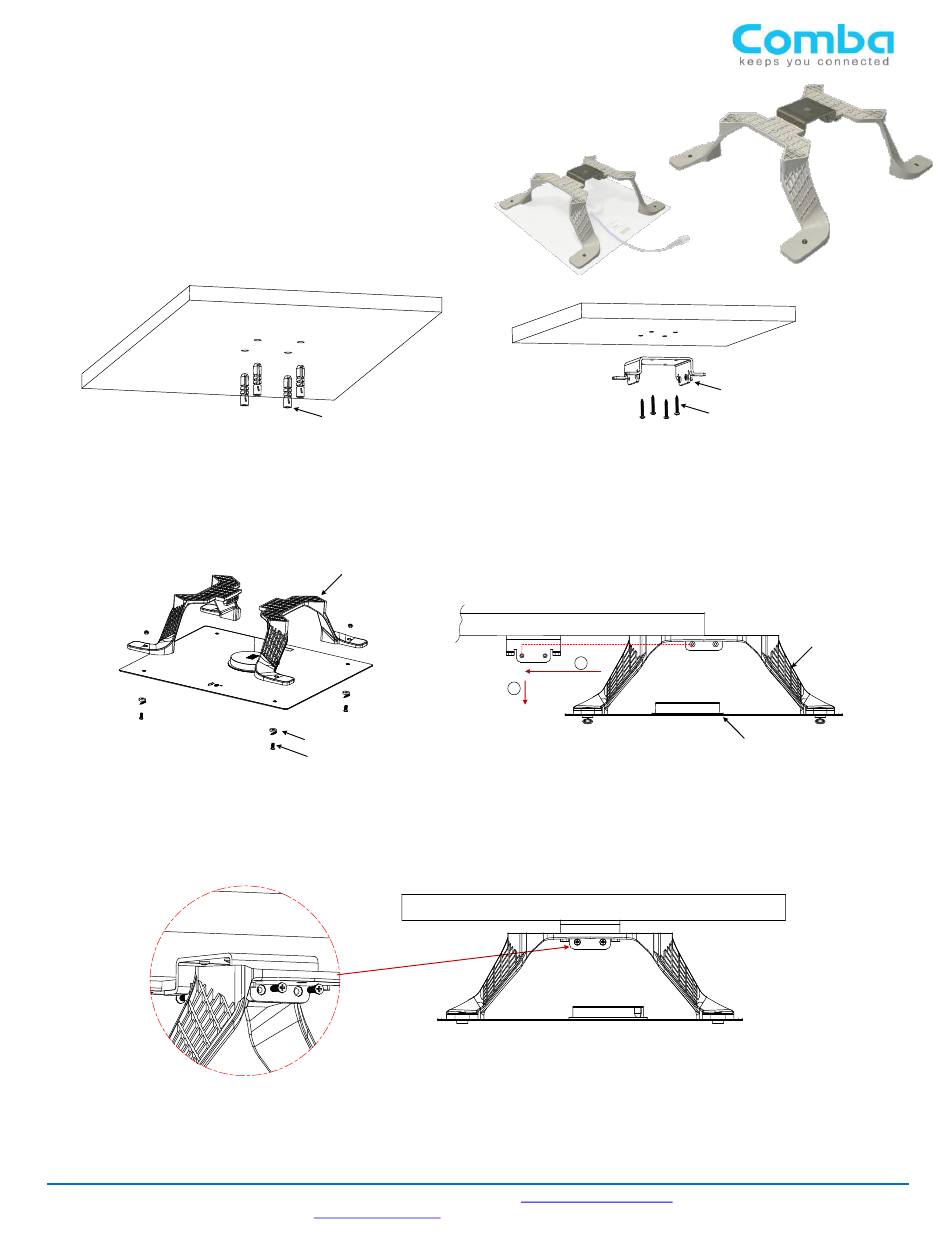 Comba
keeps you connected