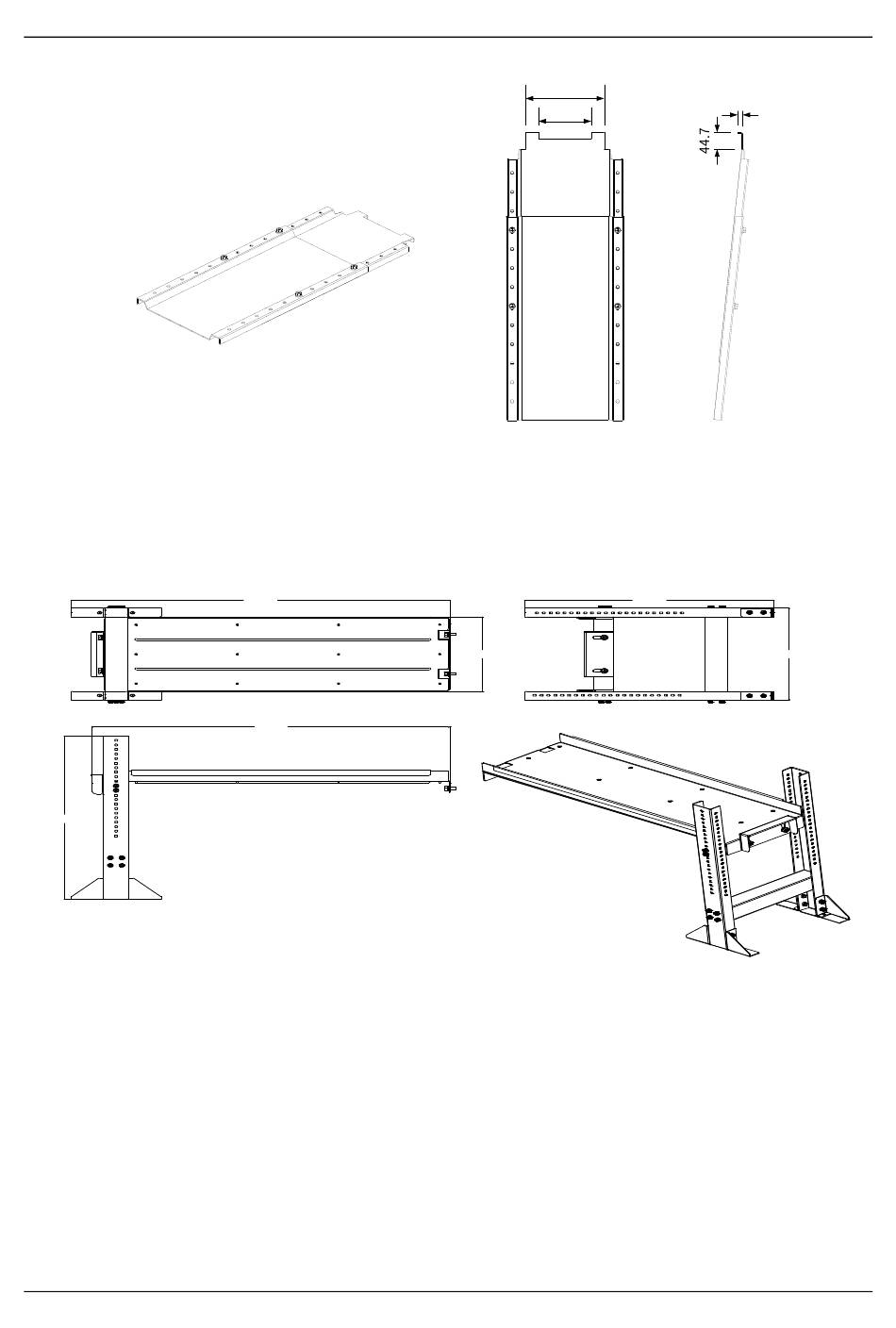 44.7