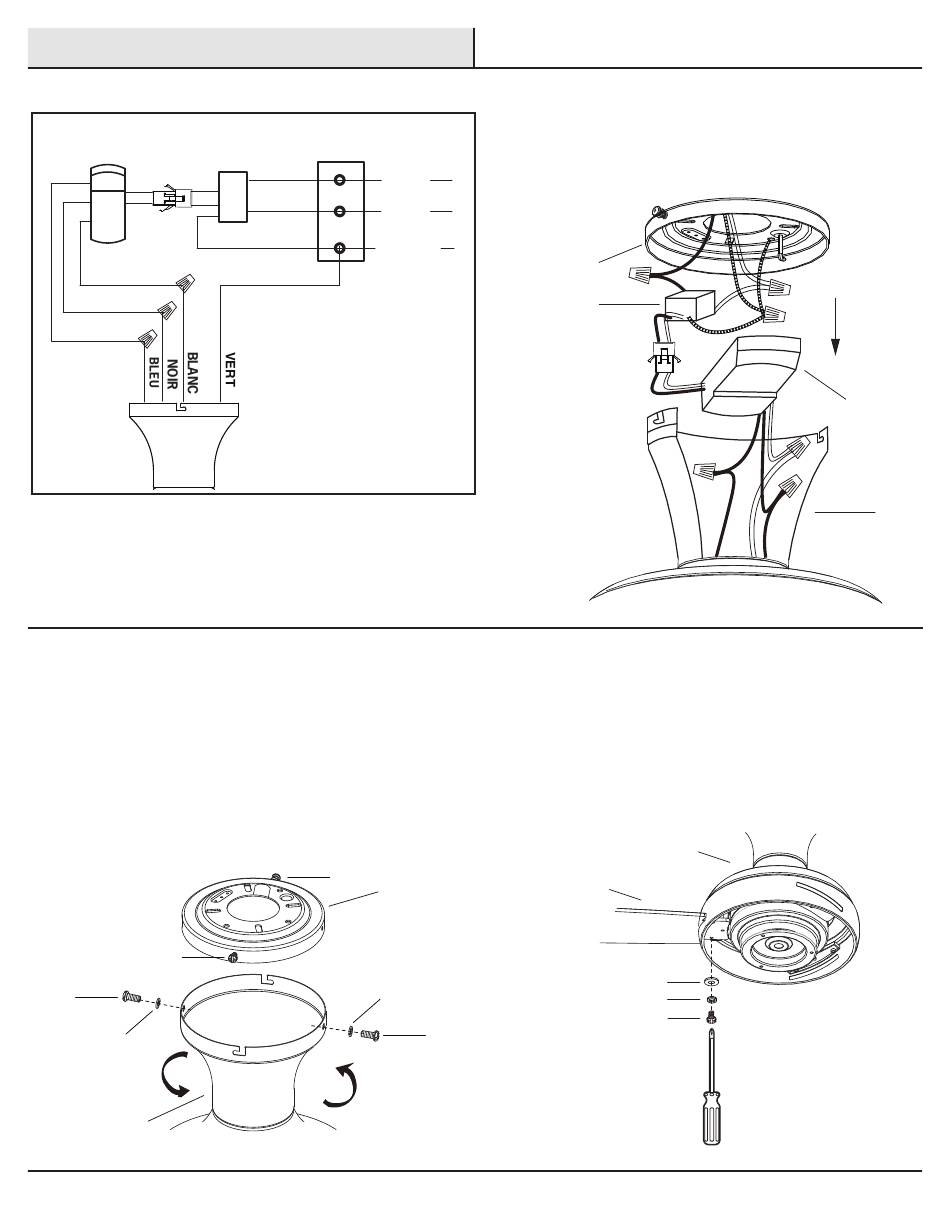 BLEU
NOIR
BLANC
VERT