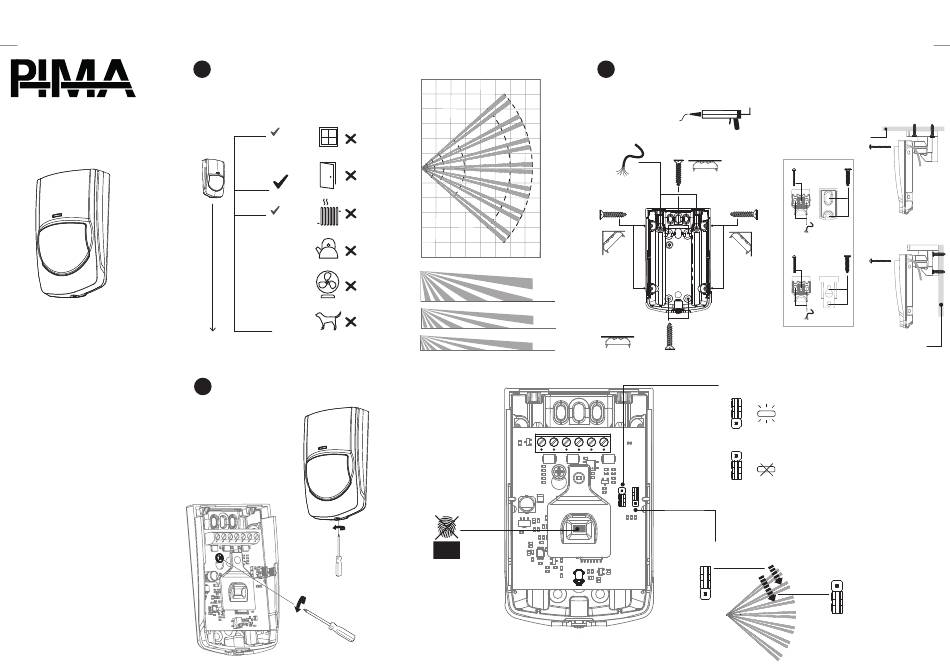 PIMA