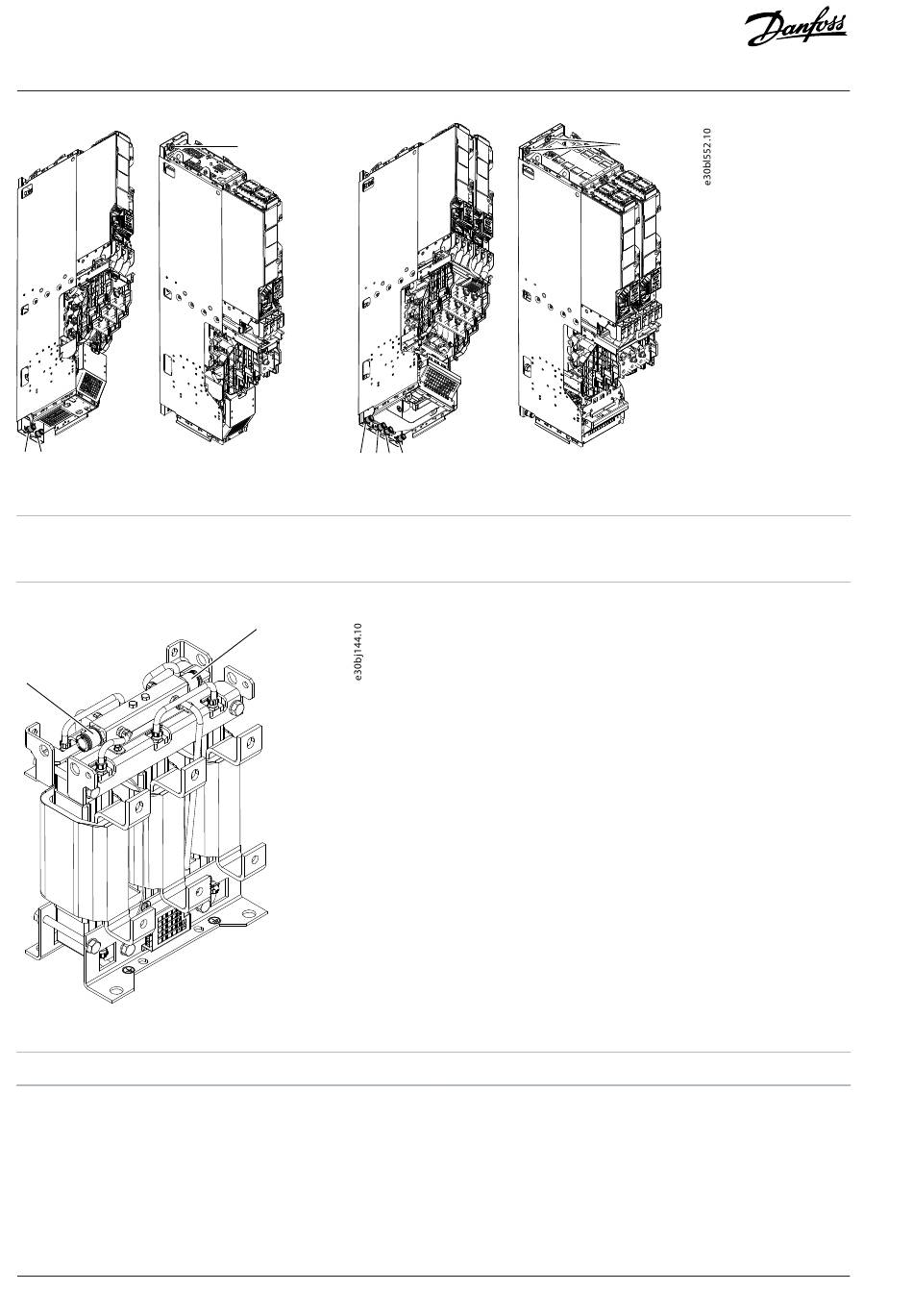 Danfoss

e30bl552.10

e30bj144.10