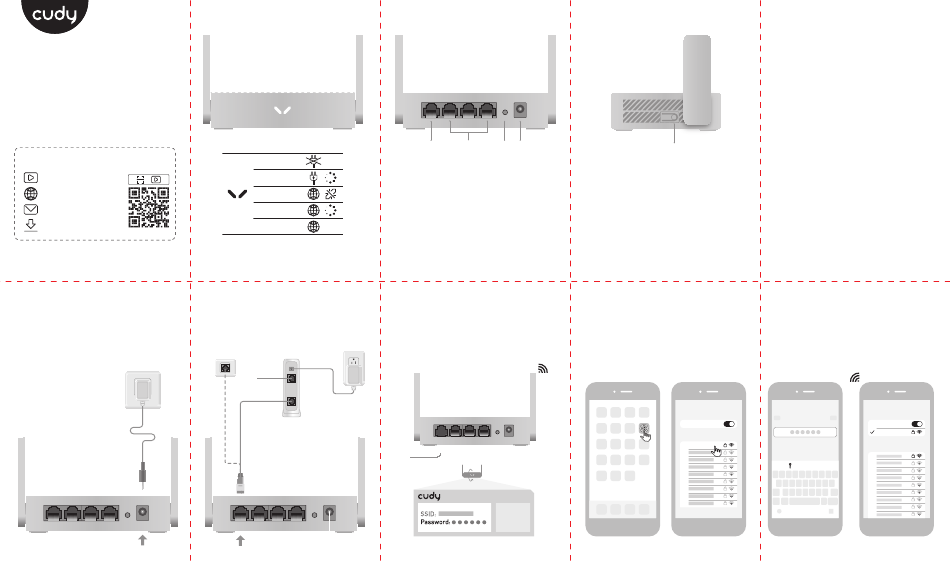 cudy

cudy

SSID:
Password: