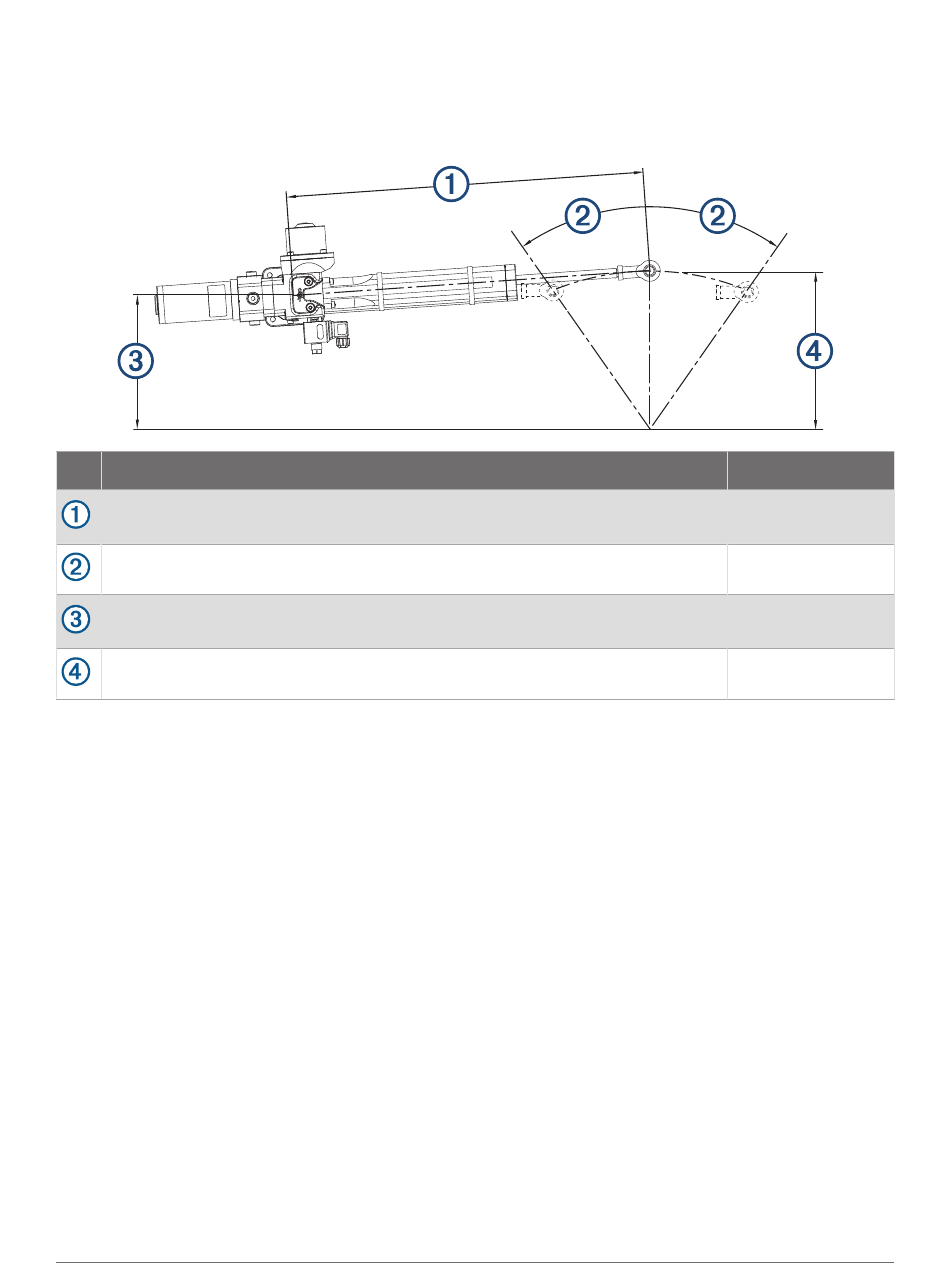 ①
②
②
③
④

|  |  |  |
|---|---|---|
| ① |  |  |
| ② |  |  |
| ③ |  |  |
| ④ |  |  |