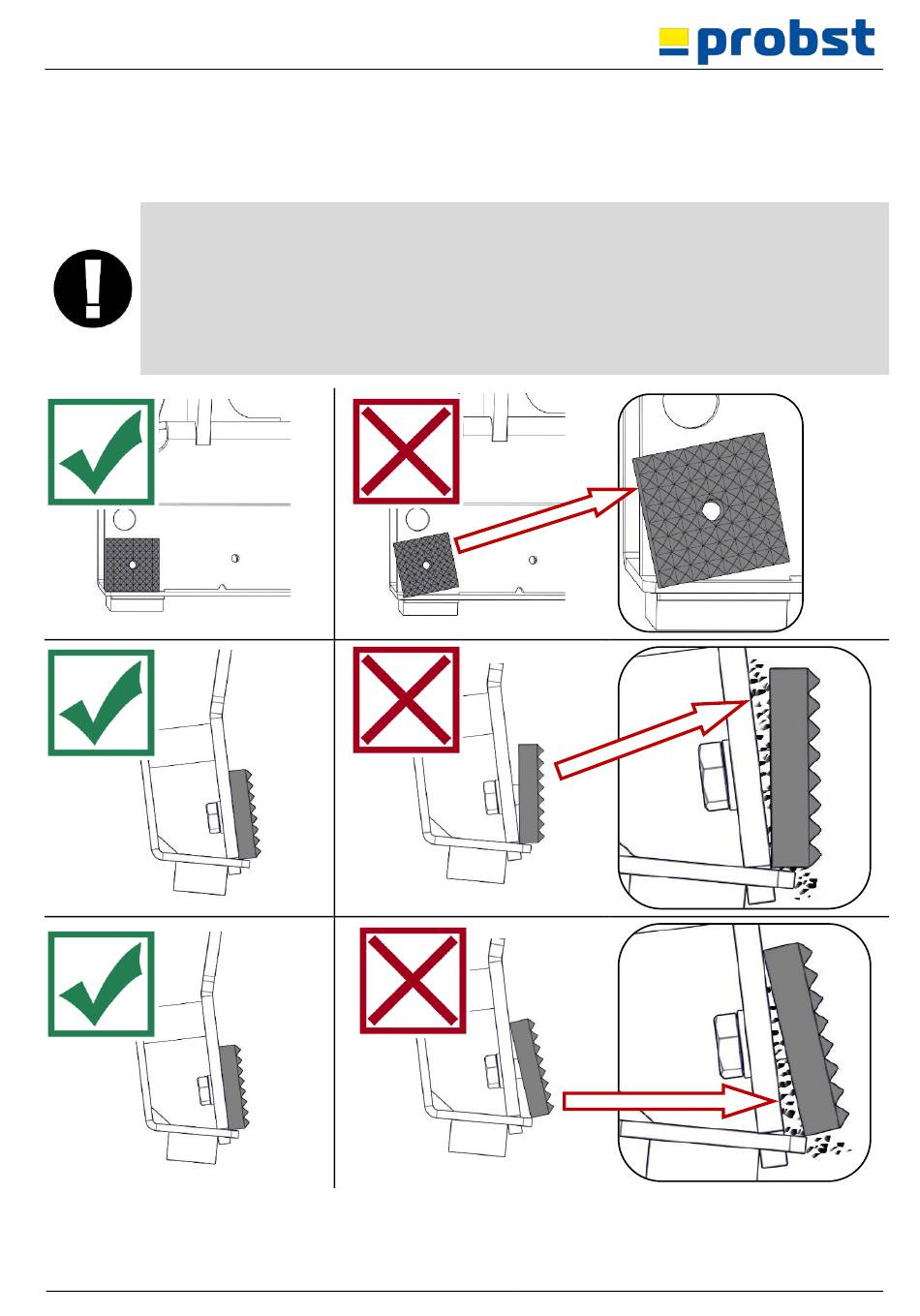 probst