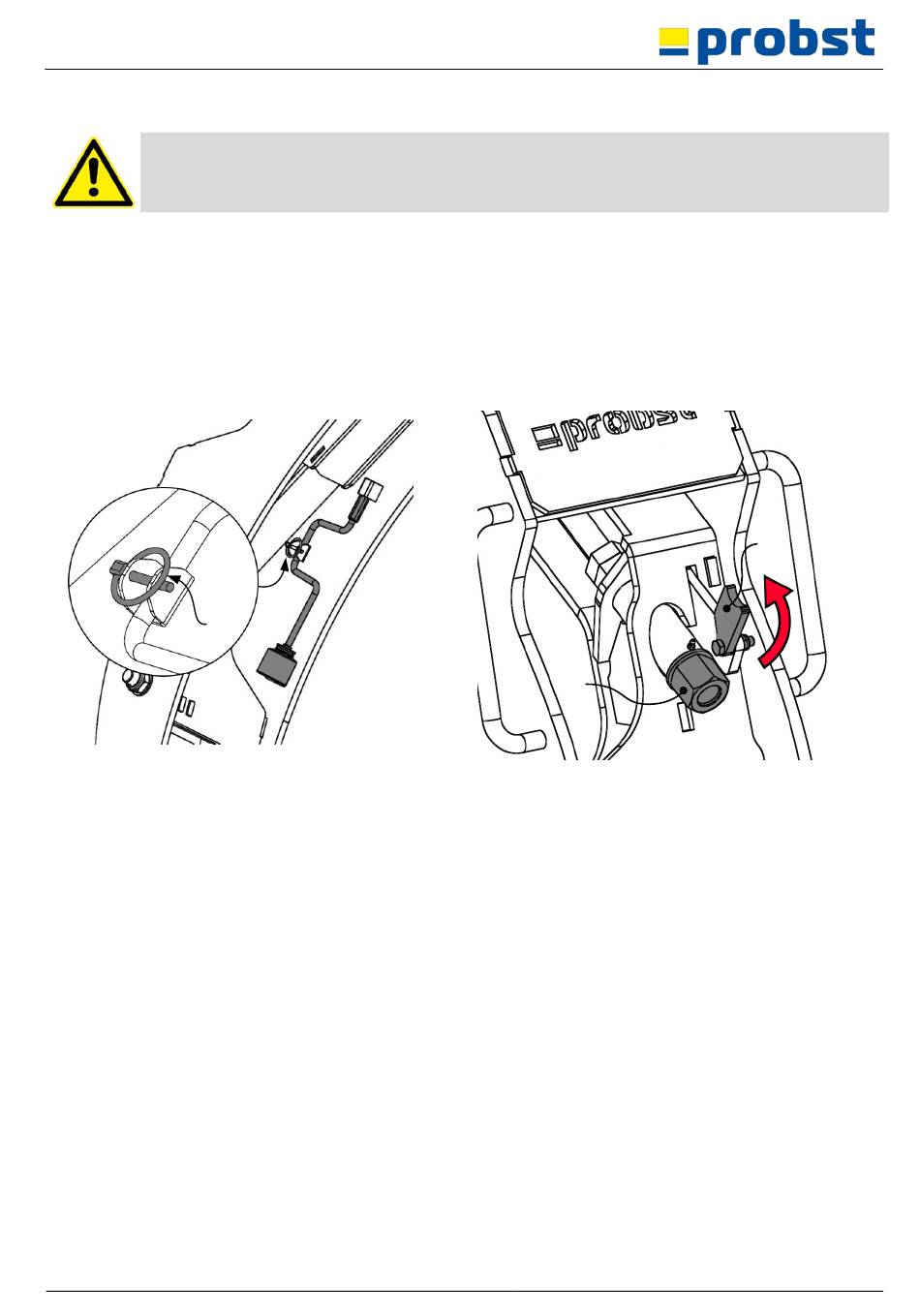 probst

probst