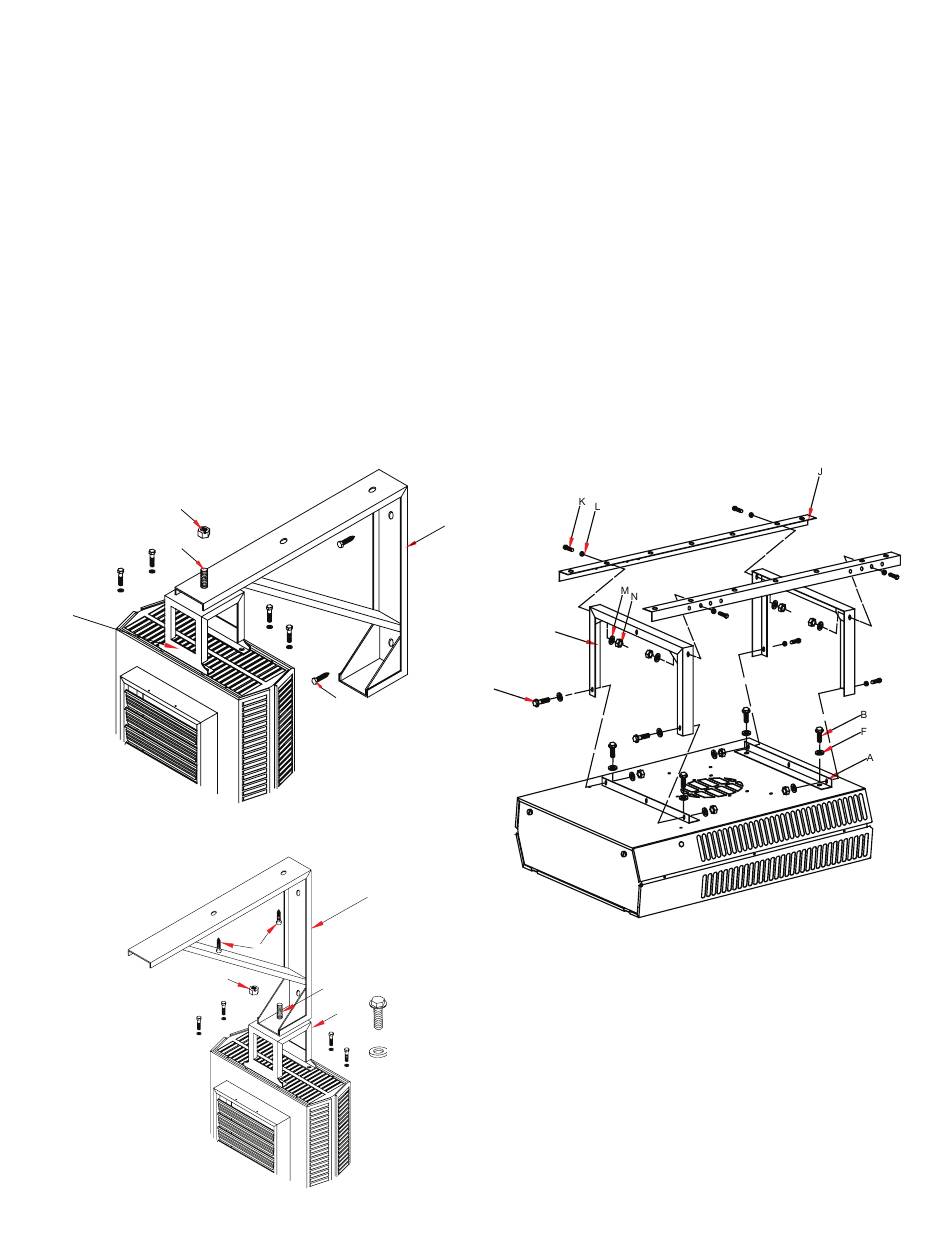 J
K
L
M
N
B
F
A