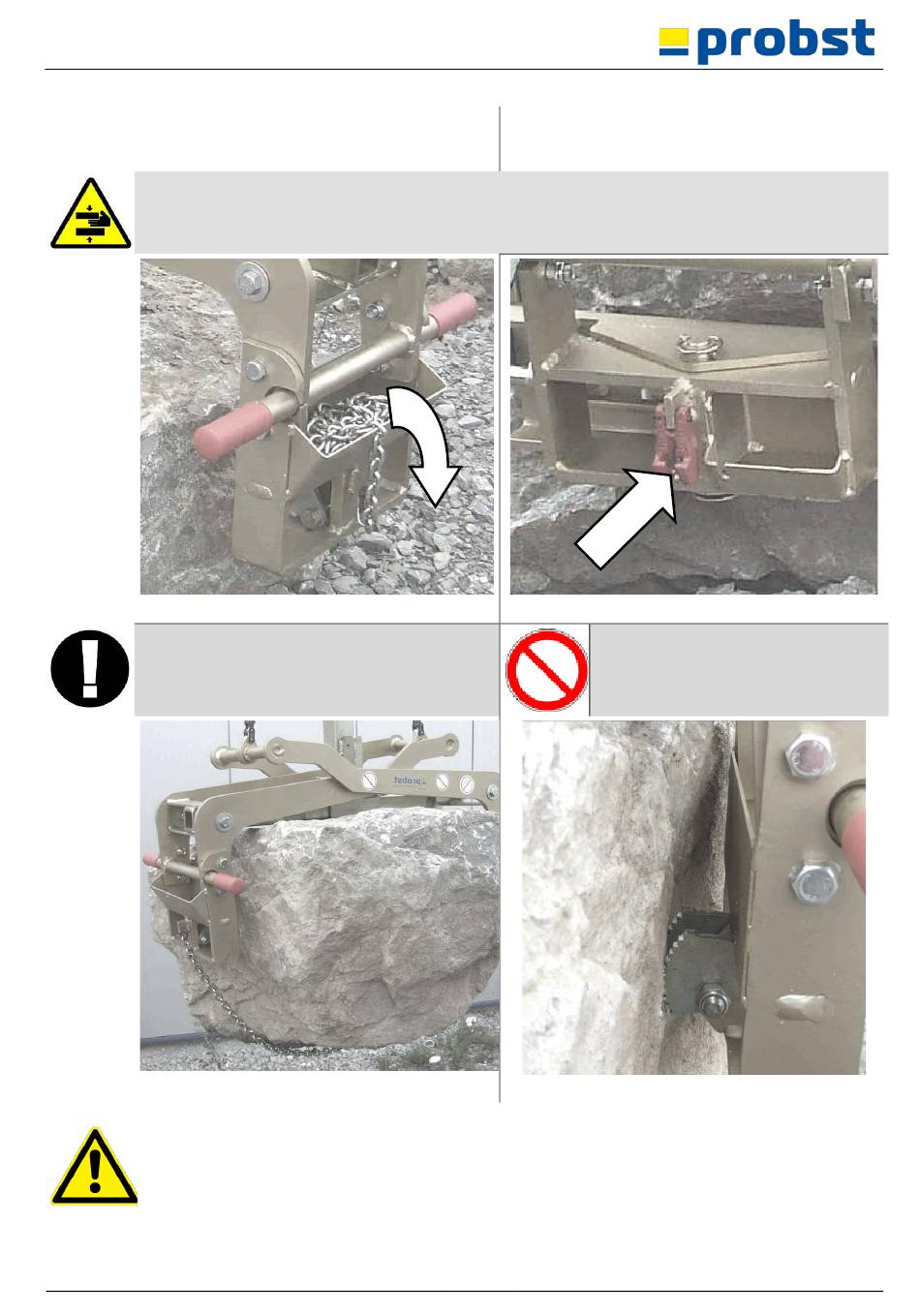 probst

probst