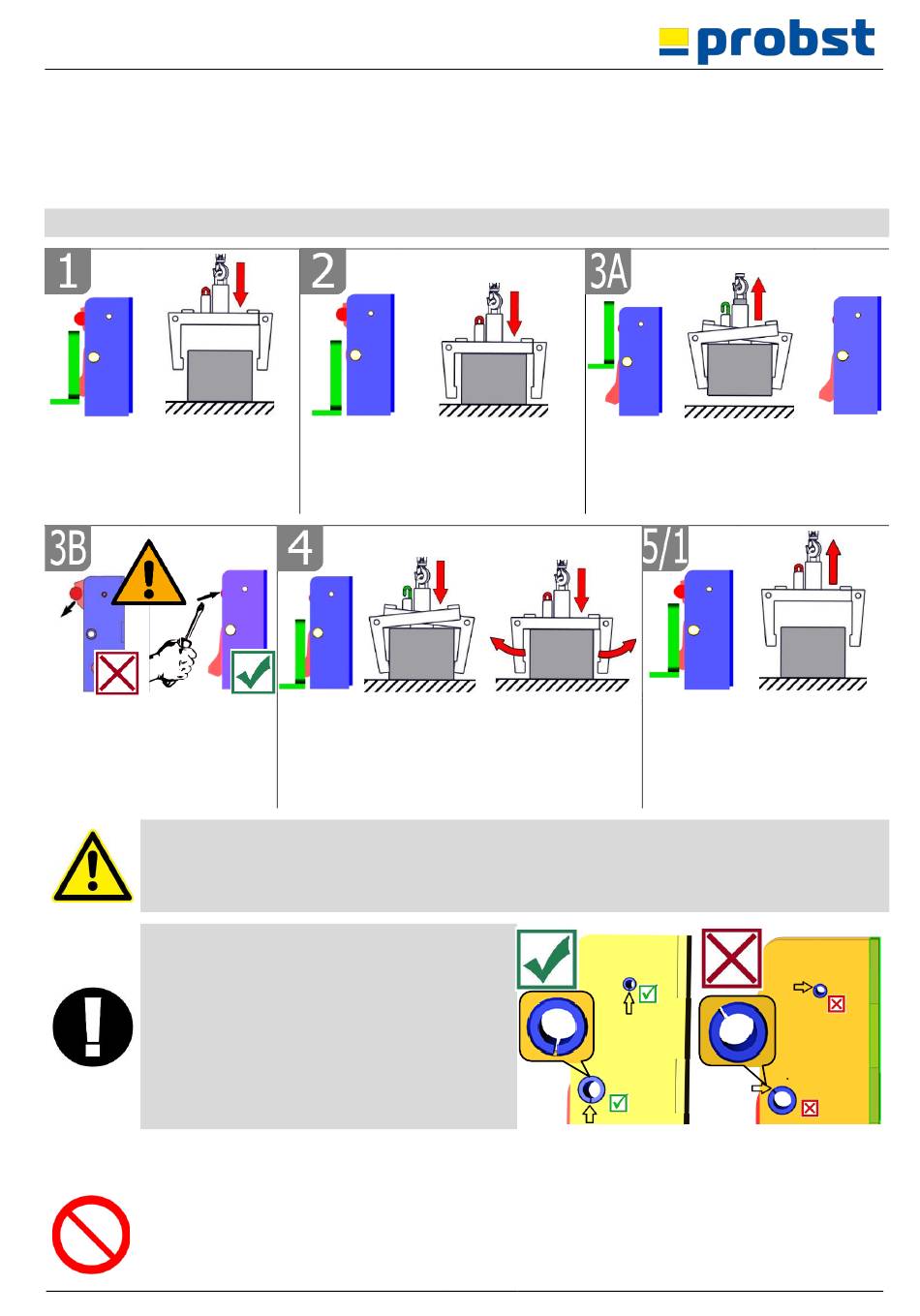 probst

1

2

3A

3B

4

5/1