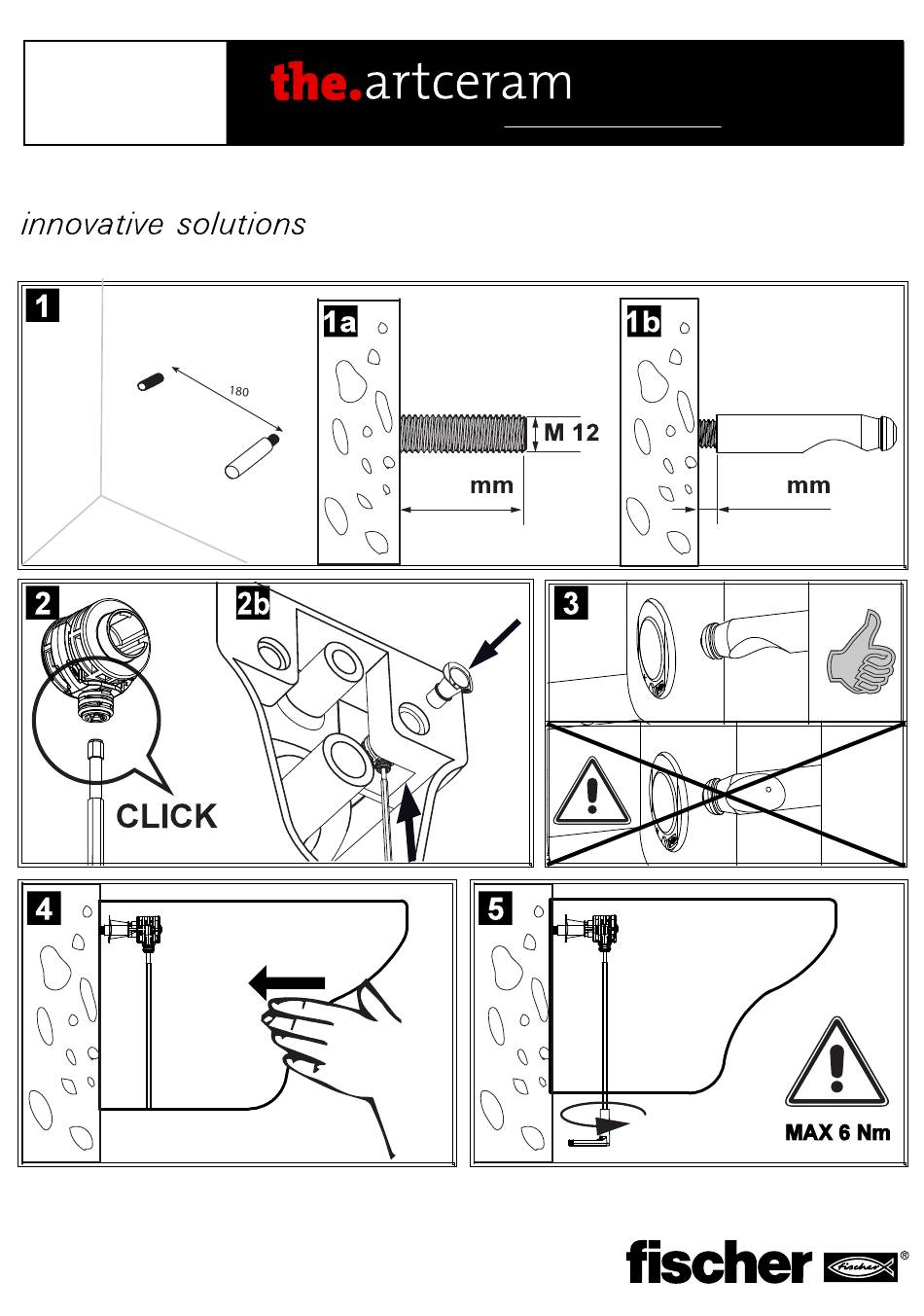 the.artceram

innovative solutions

1

180

1a

M 12

mm

1b

mm

2

CLICK

2b

3

4

5

MAX 6 Nm

fischer

fischer ®