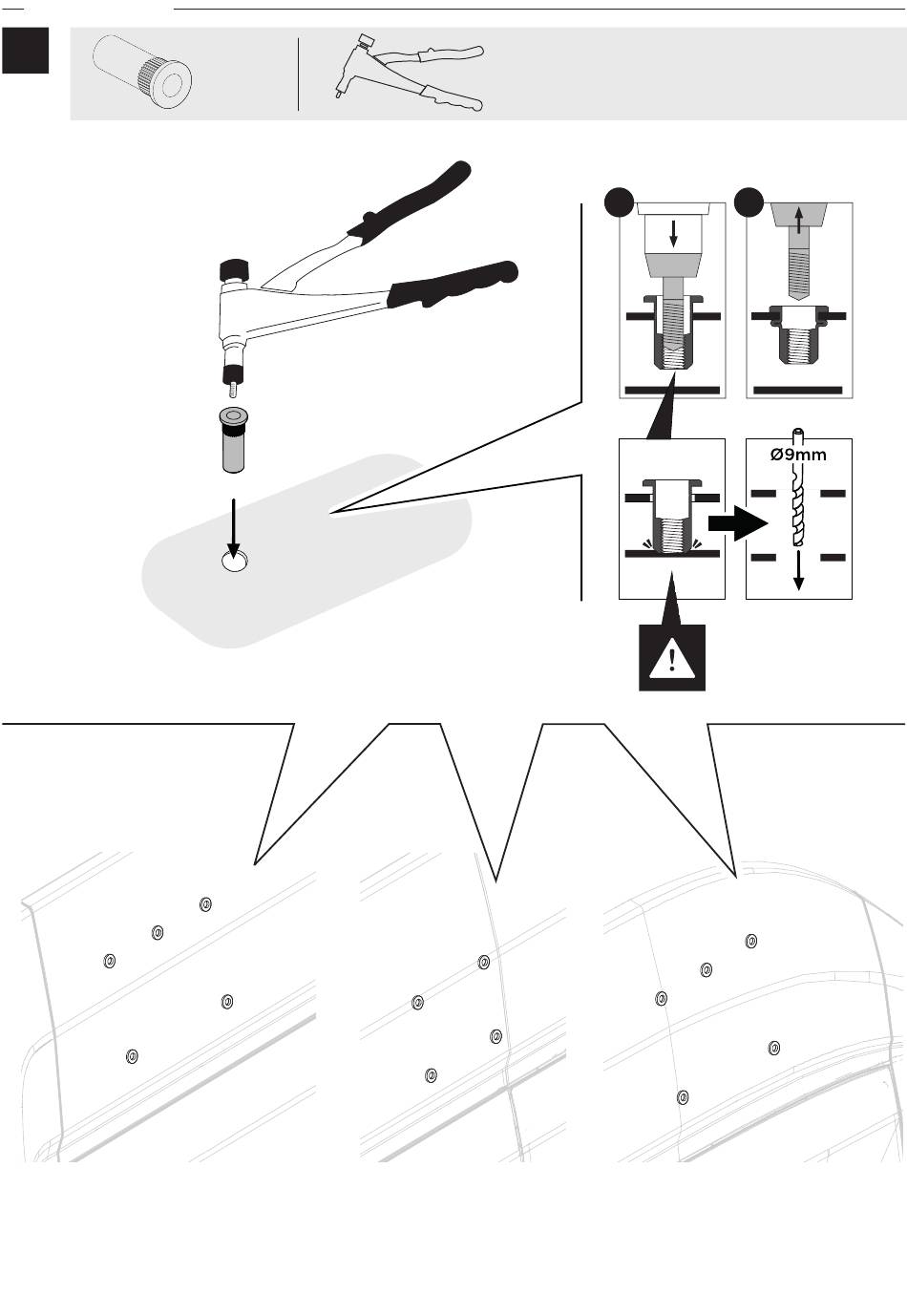 Ø9mm