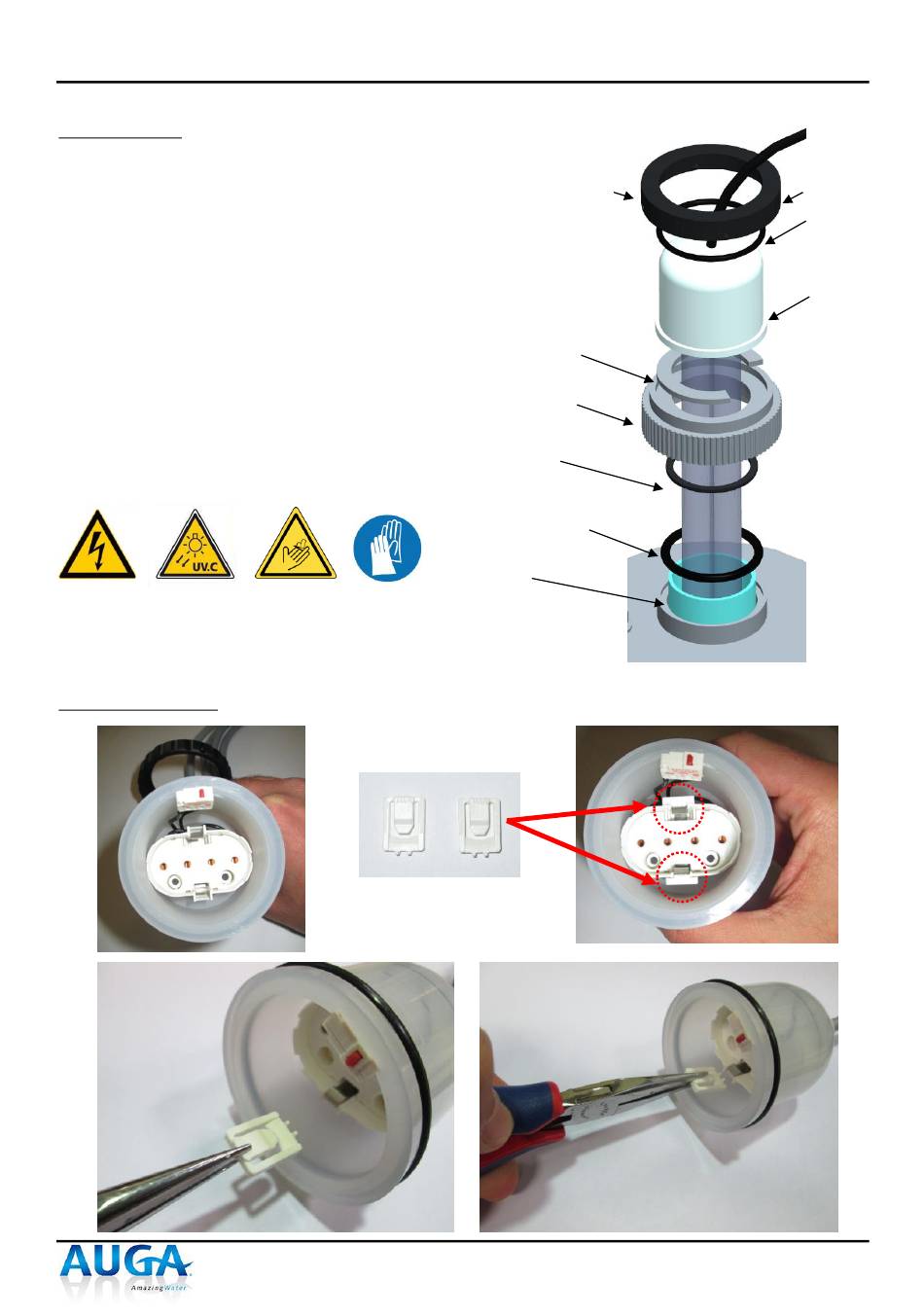 UV.C

AUGA
Amazing Water