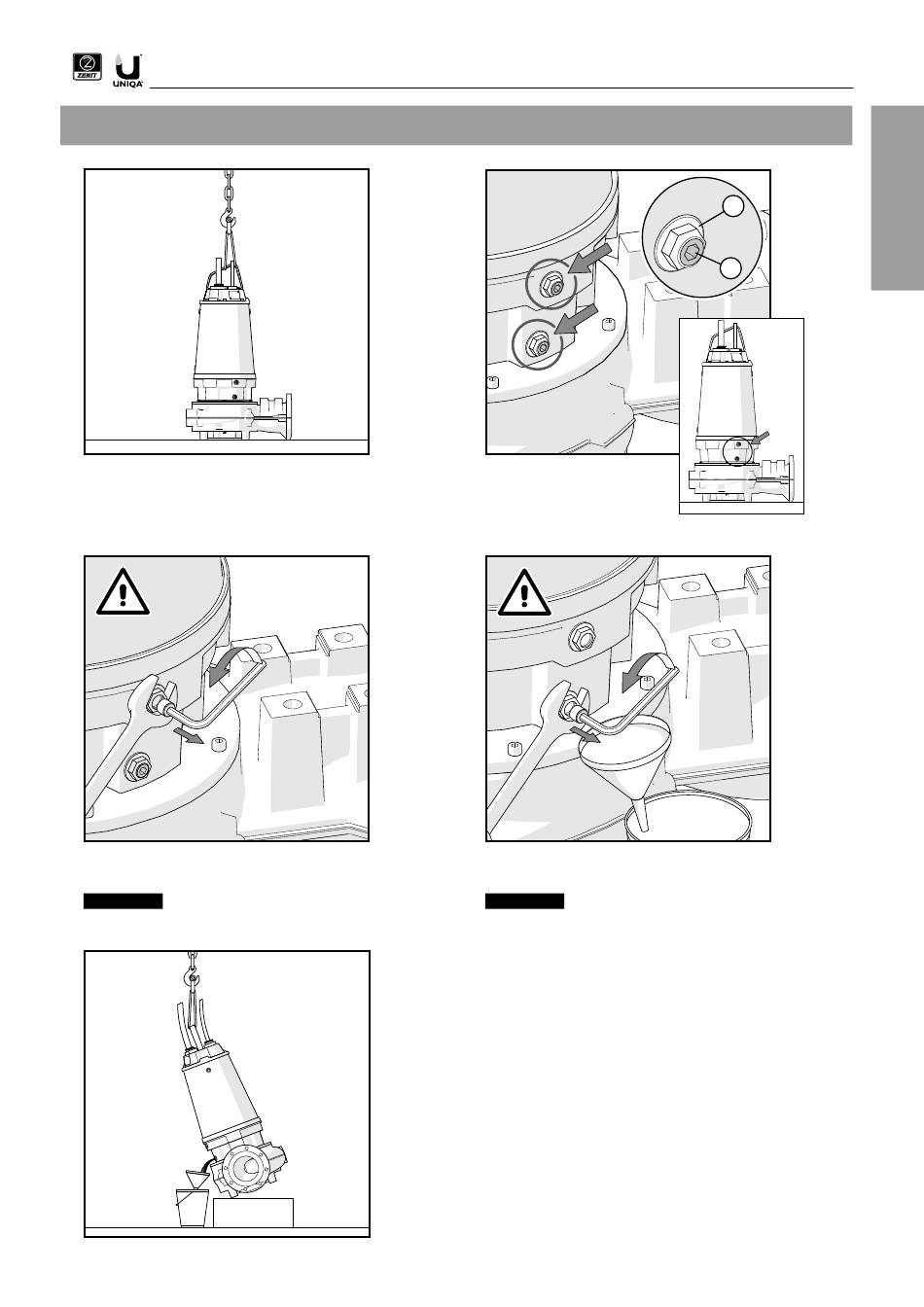 ZENIT UNIQA