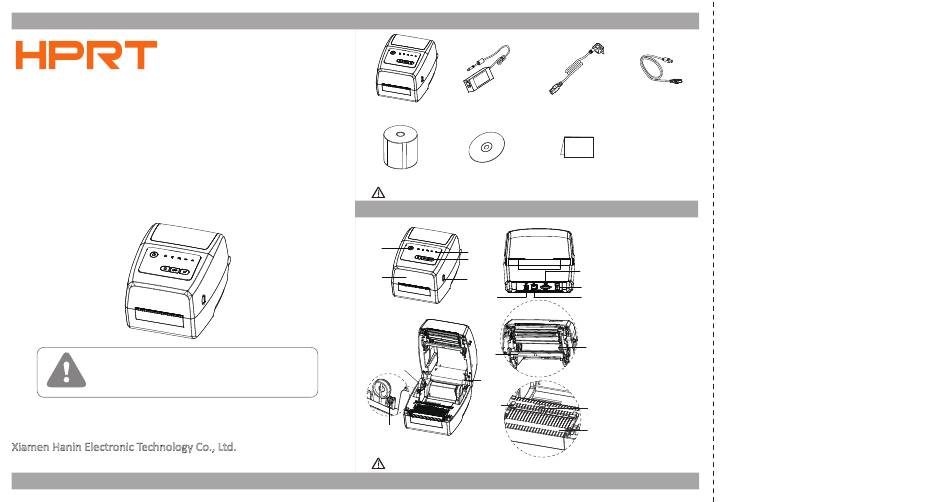 HPRT

Xiamen Hanin Electronic Technology Co., Ltd.